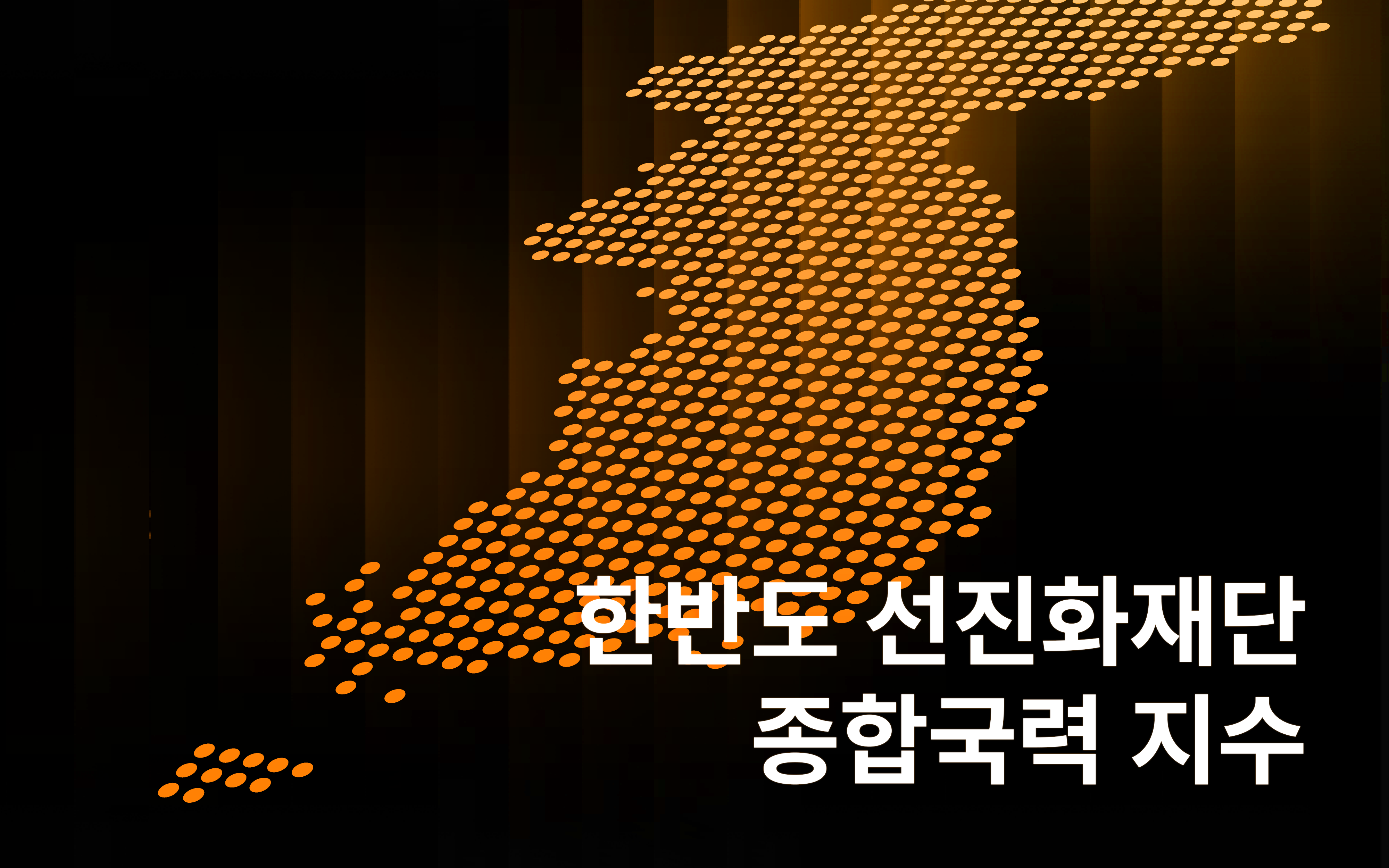 한반도 선진화재단
종합국력 지수