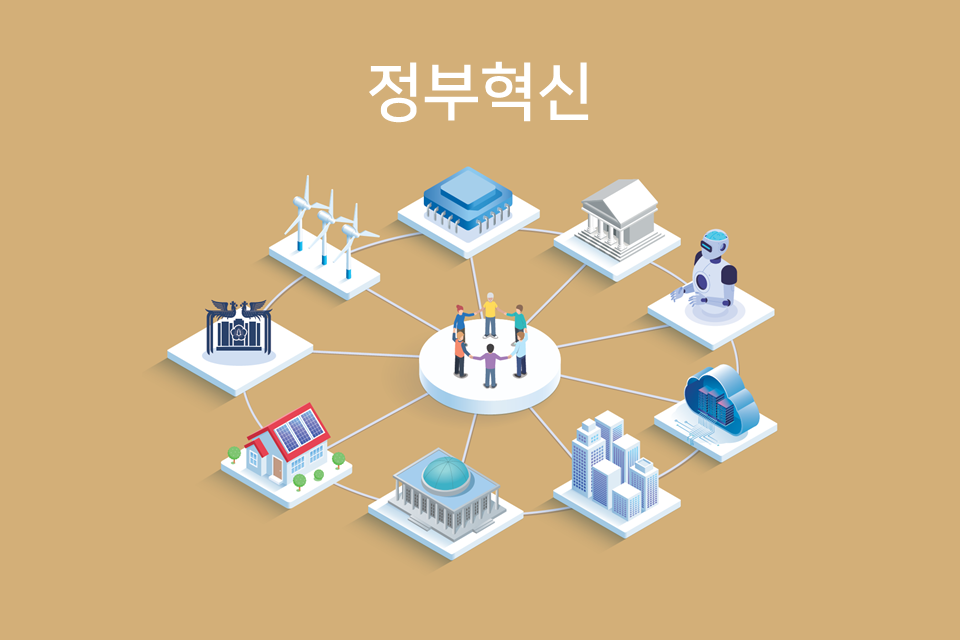 정부혁신