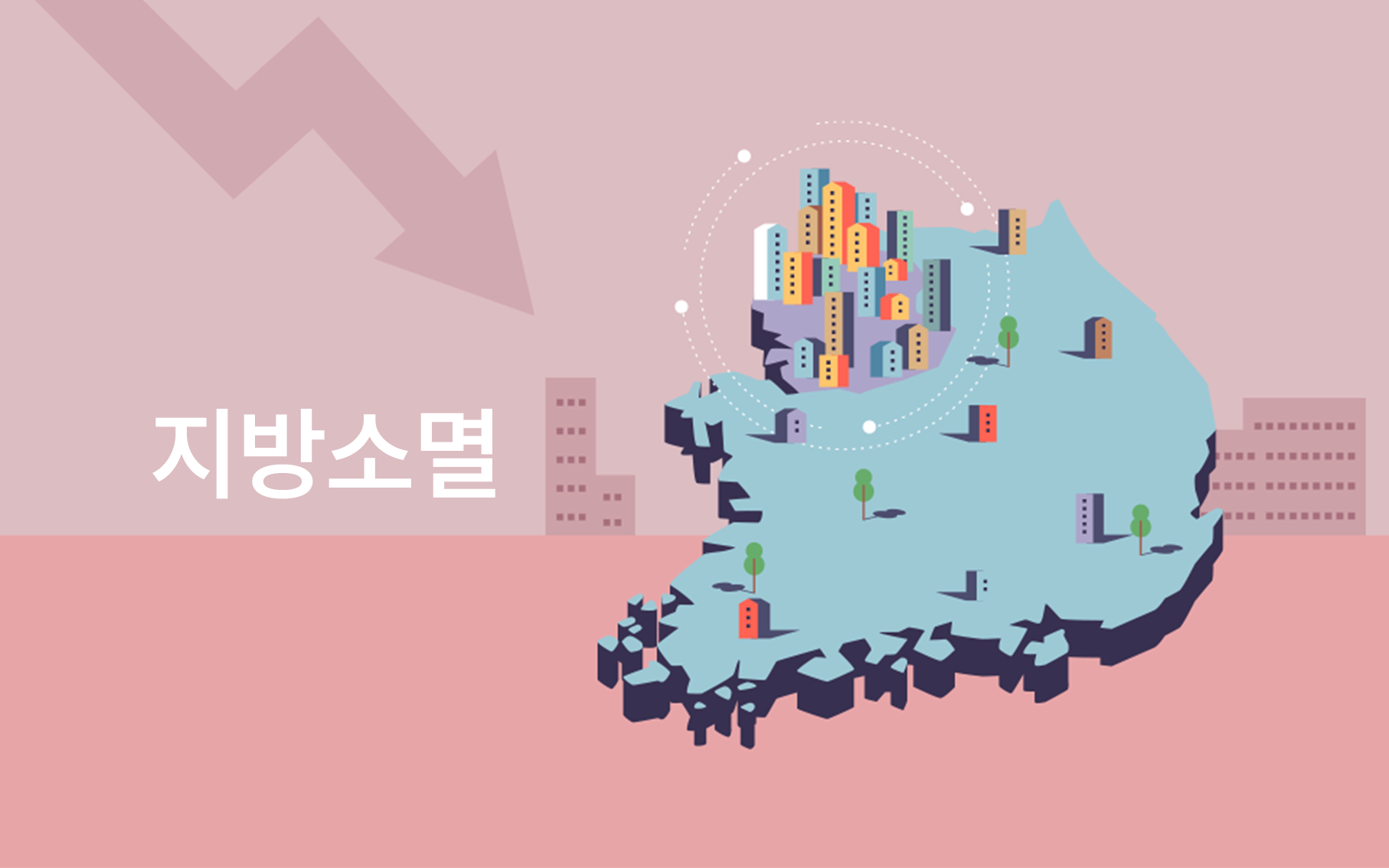 지방소멸