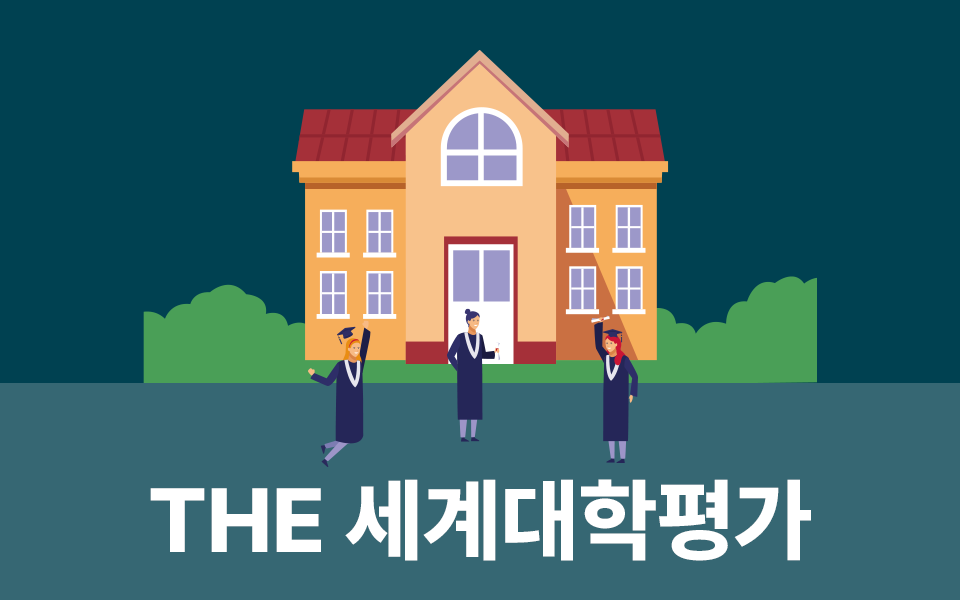 THE 세계대학평가