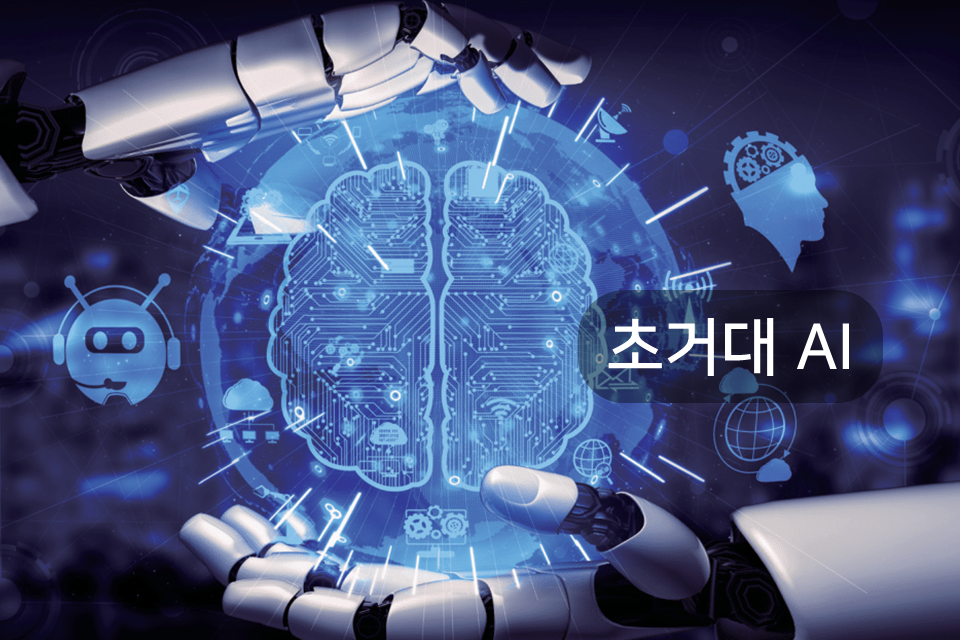 초거대 AI