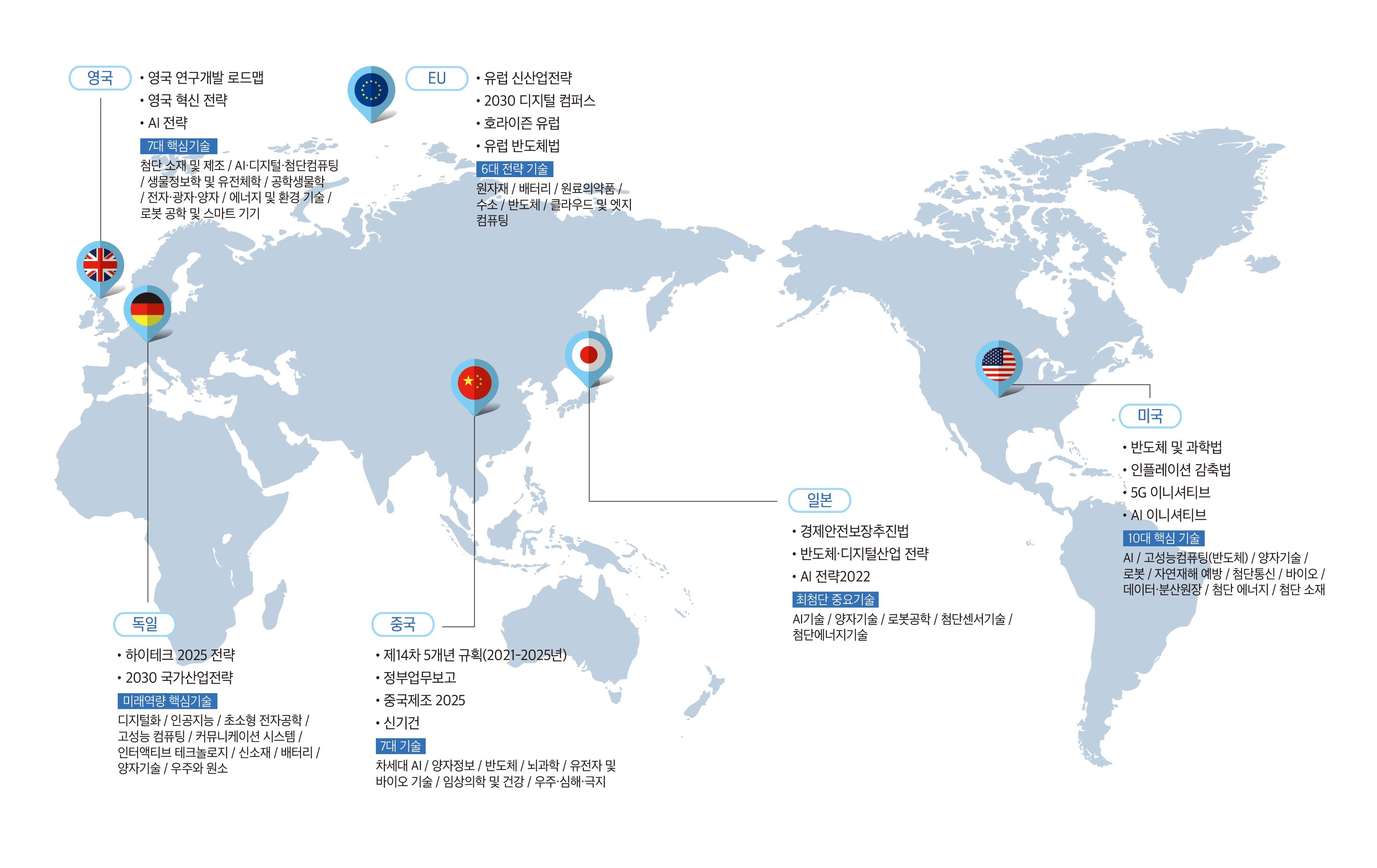 영국

• 영국 연구개발 로드맵
• 영국 혁신 전략
• AI 전략

7대 핵심기술

첨단 소재 및 제조 / AI·디지털·첨단컴퓨팅 / 생물정보학 및 유전체학 / 공학생물학 / 전자·광자·양자 / 에너지 및 환경 기술 / 로봇 공학 및 스마트 기기

EU

• 유럽 신산업전략
• 2030 디지털 컴퍼스
• 호라이즌 유럽
• 유럽 반도체법

6대 전략 기술

원자재 / 배터리 / 원료의약품 / 수소 / 반도체 / 클라우드 및 엣지 컴퓨팅

미국

• 반도체 및 과학법
• 인플레이션 감축법
• 5G 이니셔티브
• AI 이니셔티브

10대 핵심 기술

AI / 고성능컴퓨팅(반도체) / 양자기술 / 로봇 / 자연재해 예방 / 첨단통신 / 바이오 / 데이터·분산원장 / 첨단 에너지 / 첨단 소재

일본

• 경제안전보장추진법
• 반도체·디지털산업 전략
• AI 전략2022

최첨단 중요기술

AI기술 / 양자기술 / 로봇공학 / 첨단센서기술 / 첨단에너지기술

독일

• 하이테크 2025 전략
• 2030 국가산업전략

미래역량 핵심기술

디지털화 / 인공지능 / 초소형 전자공학 / 고성능 컴퓨팅 / 커뮤니케이션 시스템 / 인터액티브 테크놀로지 / 신소재 / 배터리 / 양자기술 / 우주와 원소

중국

• 제14차 5개년 규획(2021-2025년)
• 정부업무보고
• 중국제조 2025
• 신기건

7대 기술

차세대 AI / 양자정보 / 반도체 / 뇌과학 / 유전자 및 바이오 기술 / 임상의학 및 건강 / 우주·심해·극지