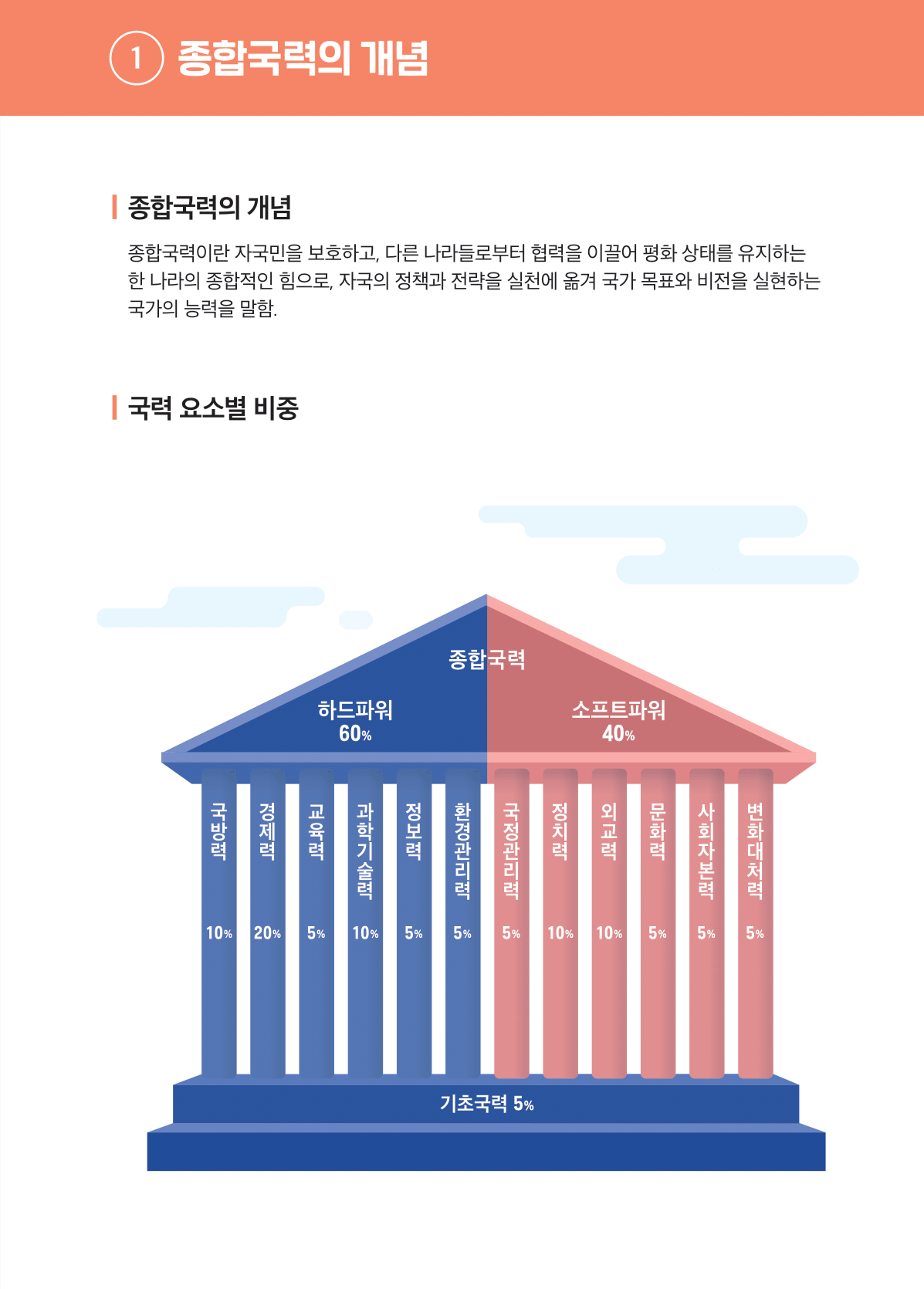 1 종합국력의 개념

종합국력의 개념

종합국력이란 자국민을 보호하고, 다른 나라들로부터 협력을 이끌어 평화 상태를 유지하는 한 나라의 종합적인 힘으로, 자국의 정책과 전략을 실천에 옮겨 국가 목표와 비전을 실현하는 국가의 능력을 말함.

국력 요소별 비중

종합국력

하드파워
60%

소프트파워
40%

국방력 10%

경제력 20%

교육력 5%

과학기술력 10%

정보력 5%

환경관리력 5%

국정관리력 5%

정치력 10%

외교력 10%

문화력 5%

사회자본력 5%

변화대처력 5%

기초국력 5%