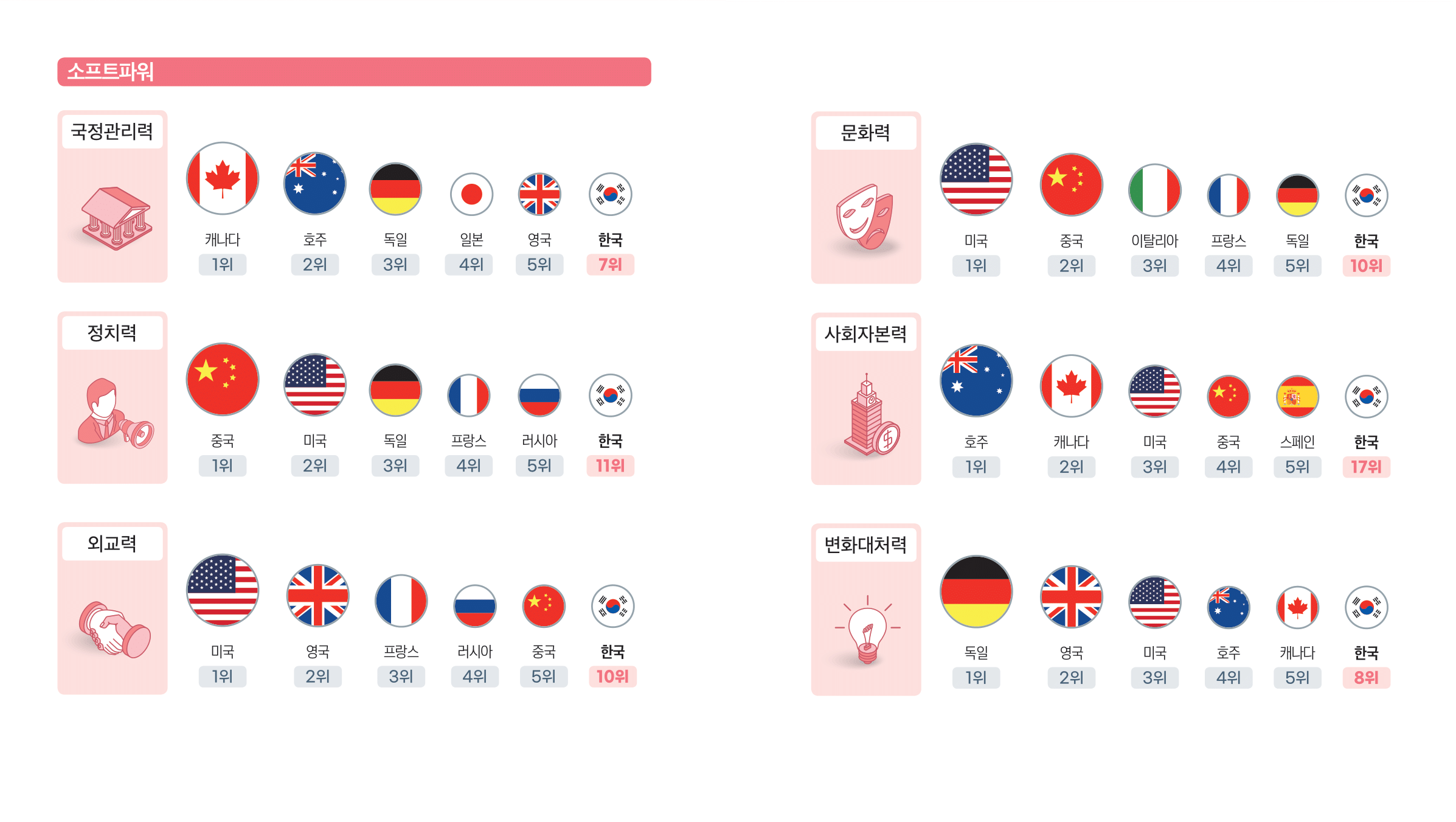 소프트파워

국정관리력

캐나다 1위
호주 2위
독일 3위
일본 4위
영국 5위
한국 7위

정치력

중국 1위
미국 2위
독일 3위
프랑스 4위
러시아 5위
한국 11위

외교력

미국 1위
영국 2위
프랑스 3위
러시아 4위
중국 5위
한국 10위

문화력

미국 1위
중국 2위
이탈리아 3위
프랑스 4위
독일 5위
한국 10위

사회자본력

호주 1위
캐나다 2위
미국 3위
중국 4위
스페인 5위
한국 17위

변화대처력

독일 1위
영국 2위
미국 3위
호주 4위
캐나다 5위
한국 8위