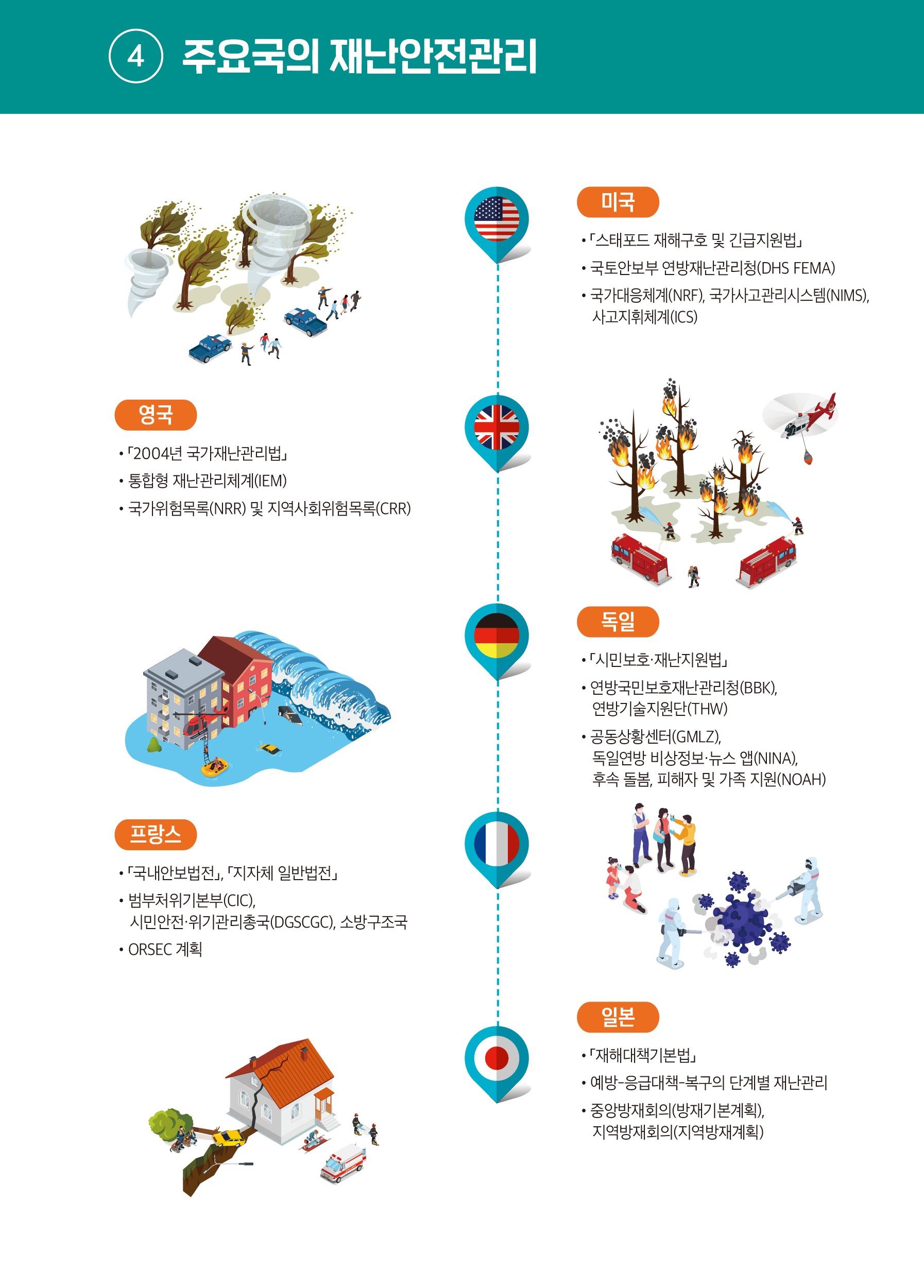 4 주요국의 재난안전관리

미국

• 「스태포드 재해구호 및 긴급지원법」
• 국토안보부 연방재난관리청(DHS FEMA)
• 국가대응체계(NRF), 국가사고관리시스템(NIMS), 사고지휘체계(ICS)

영국

• 「2004년 국가재난관리법」
• 통합형 재난관리체계(IEM)
• 국가위험목록(NRR) 및 지역사회위험목록(CRR)

독일

• 「시민보호·재난지원법」
• 연방국민보호재난관리청(BBK), 연방기술지원단(THW)
• 공동상황센터(GMLZ), 독일연방 비상정보·뉴스 앱(NINA), 후속 돌봄, 피해자 및 가족 지원(NOAH)

프랑스

• 「국내안보법전」, 「지자체 일반법전」
• 범부처위기본부(CIC), 시민안전·위기관리총국(DGSCGC), 소방구조국
• ORSEC 계획

일본

• 「재해대책기본법」
• 예방-응급대책-복구의 단계별 재난관리
• 중앙방재회의(방재기본계획), 지역방재회의(지역방재계획)