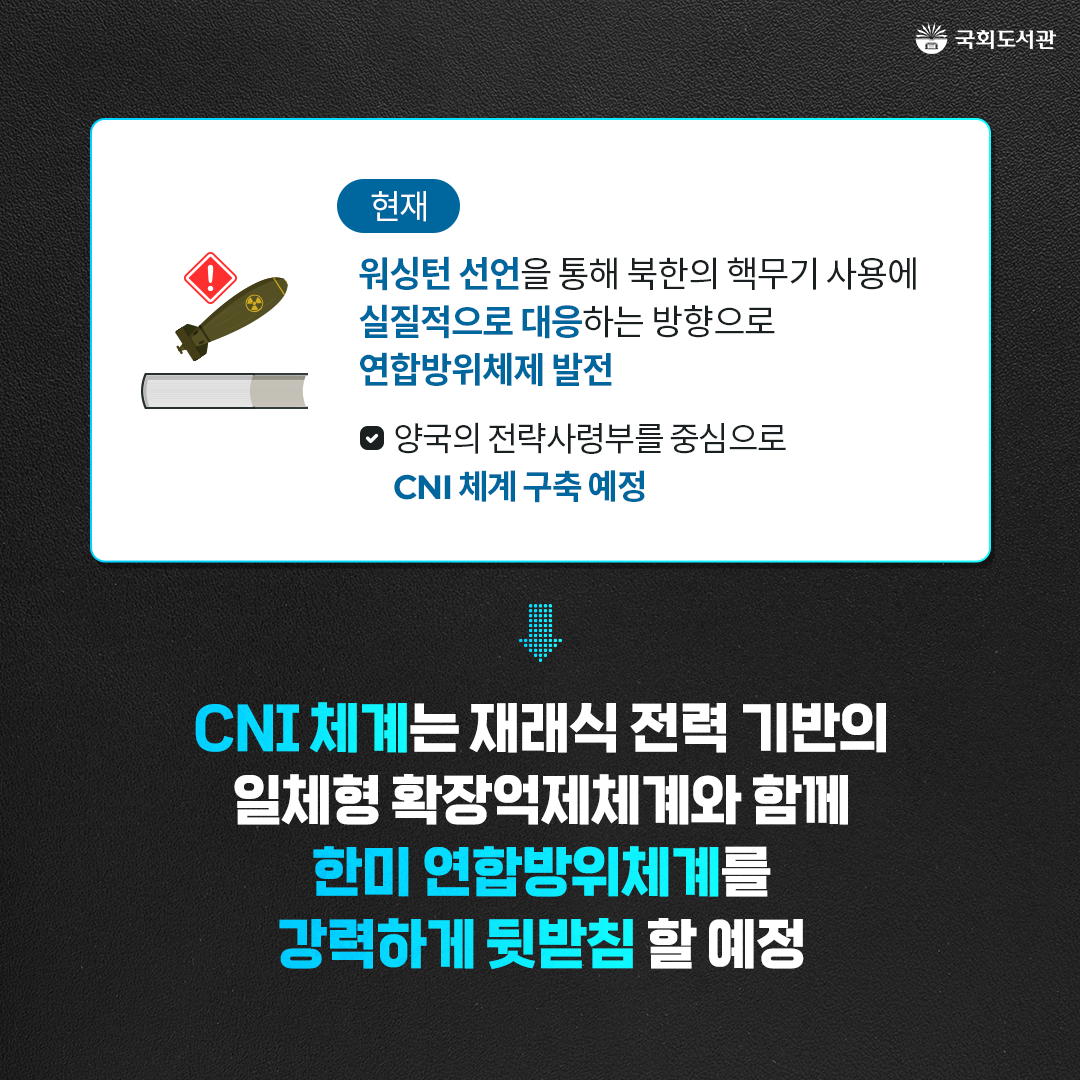 국회도서관

현재

워싱턴 선언을 통해 북한의 핵무기 사용에 실질적으로 대응하는 방향으로 연합방위체제 발전

양국의 전략사령부를 중심으로 CNI 체계 구축 예정

CNI 체계는 재래식 전력 기반의 일체형 확장억제체계와 함께 한미 연합방위체계를 강력하게 뒷받침 할 예정