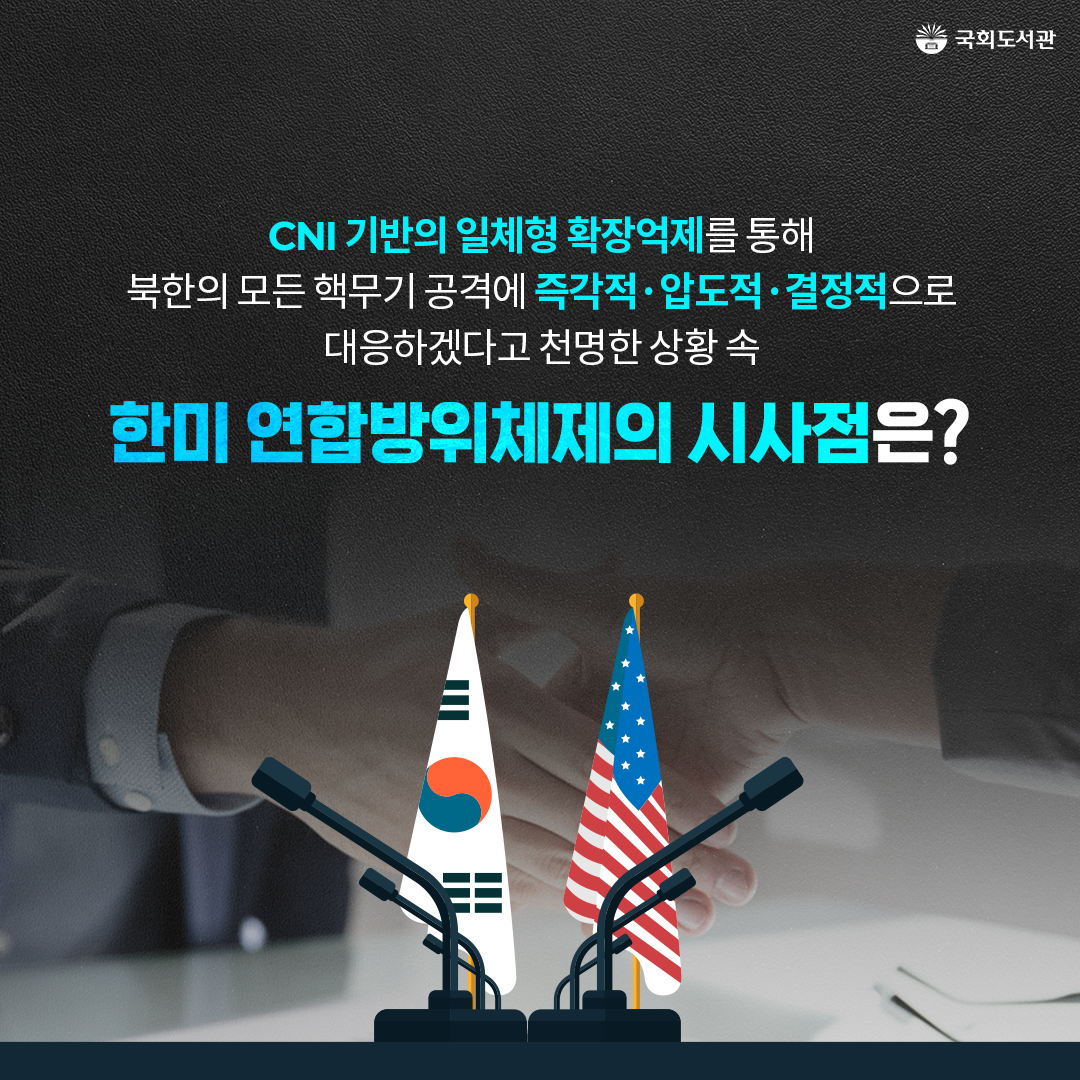 국회도서관

CNI 기반의 일체형 확장억제를 통해 북한의 모든 핵무기 공격에 즉각적·압도적·결정적으로 대응하겠다고 천명한 상황 속

한미 연합방위체제의 시사점은?