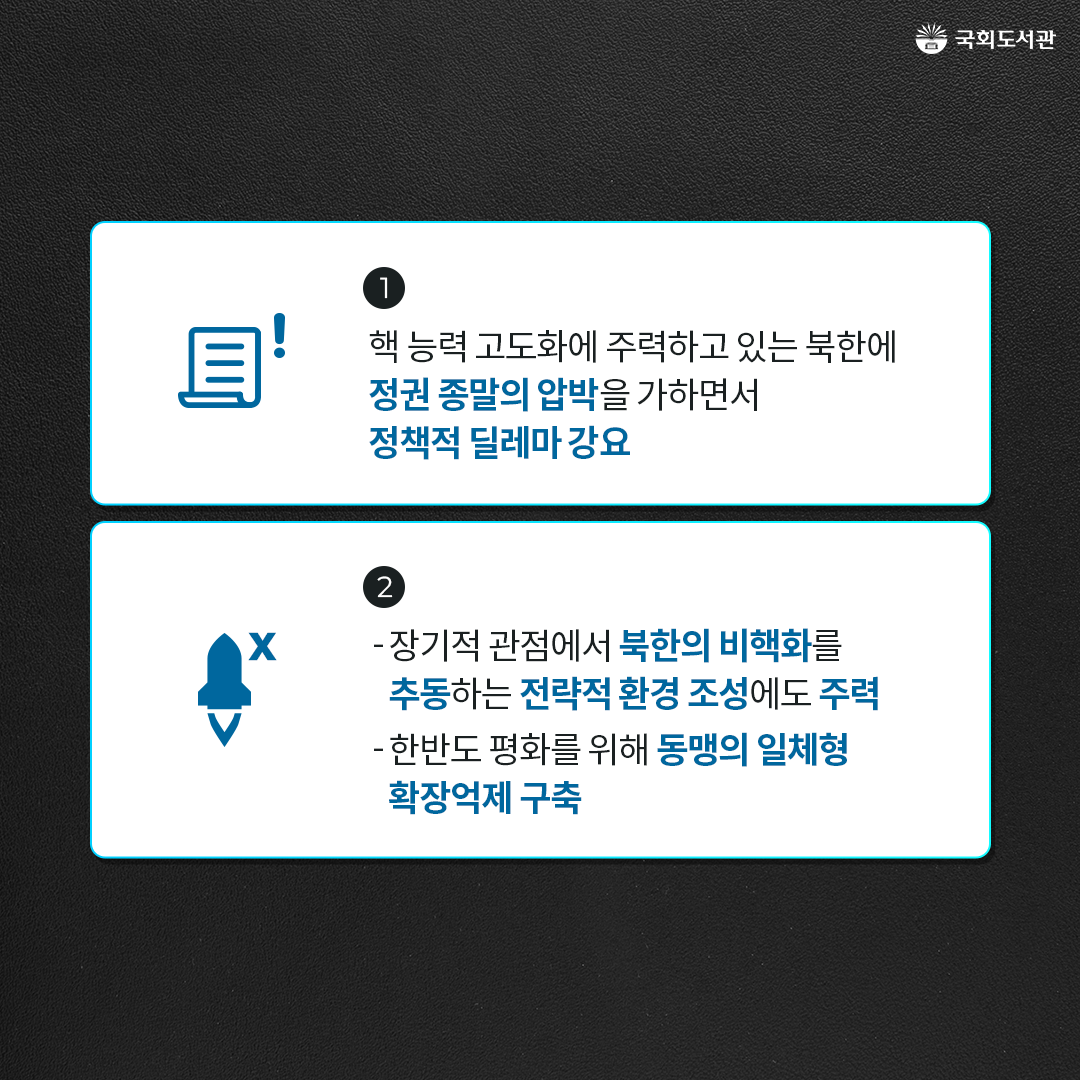 국회도서관

1

핵 능력 고도화에 주력하고 있는 북한에 정권 종말의 압박을 가하면서 정책적 딜레마 강요

2

- 장기적 관점에서 북한의 비핵화를 추동하는 전략적 환경 조성에도 주력

- 한반도 평화를 위해 동맹의 일체형 확장억제 구축