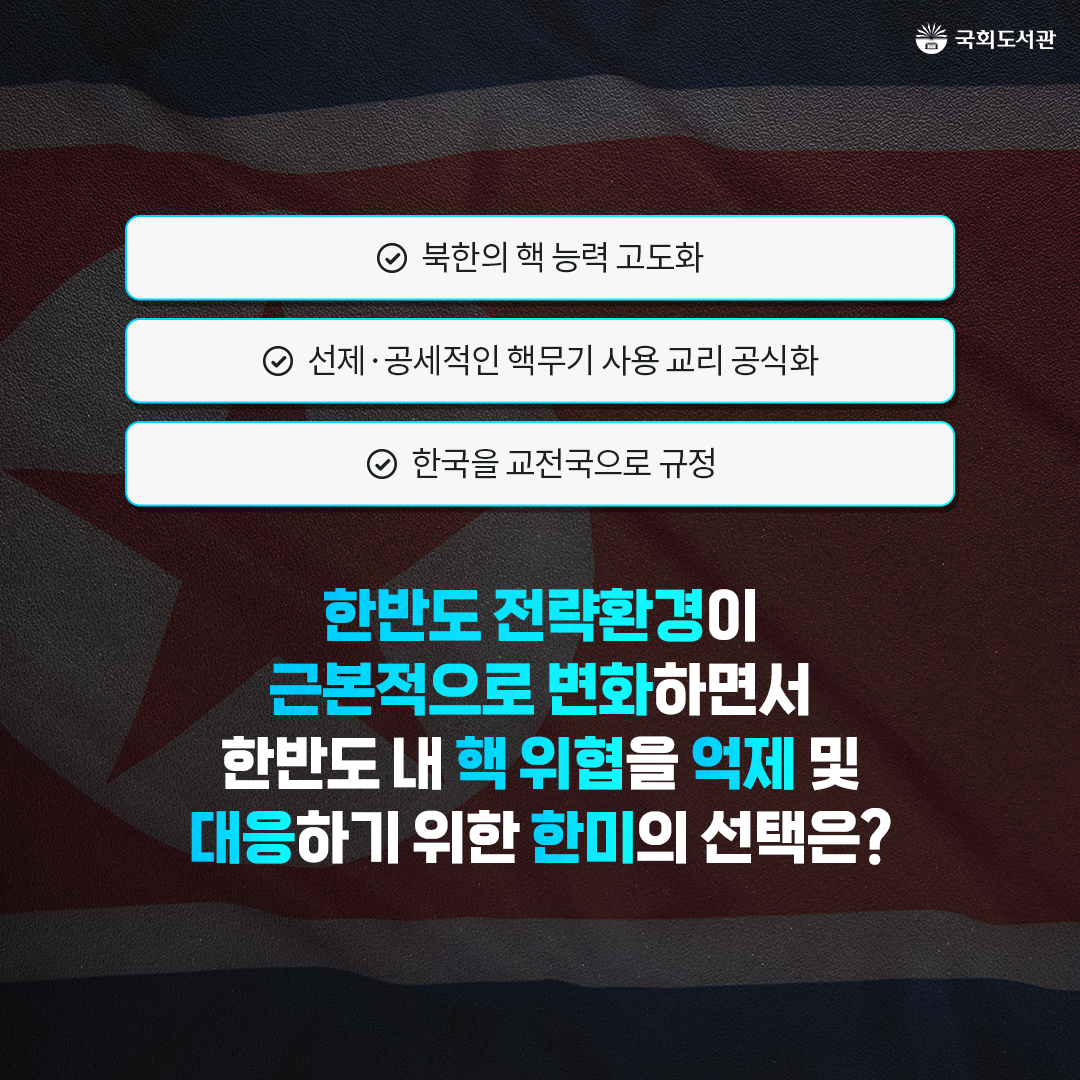 국회도서관

북한의 핵 능력 고도화

선제·공세적인 핵무기 사용 교리 공식화

한국을 교전국으로 규정

한반도 전략환경이
근본적으로 변화하면서
한반도 내 핵 위협을 억제 및
대응하기 위한 한미의 선택은?