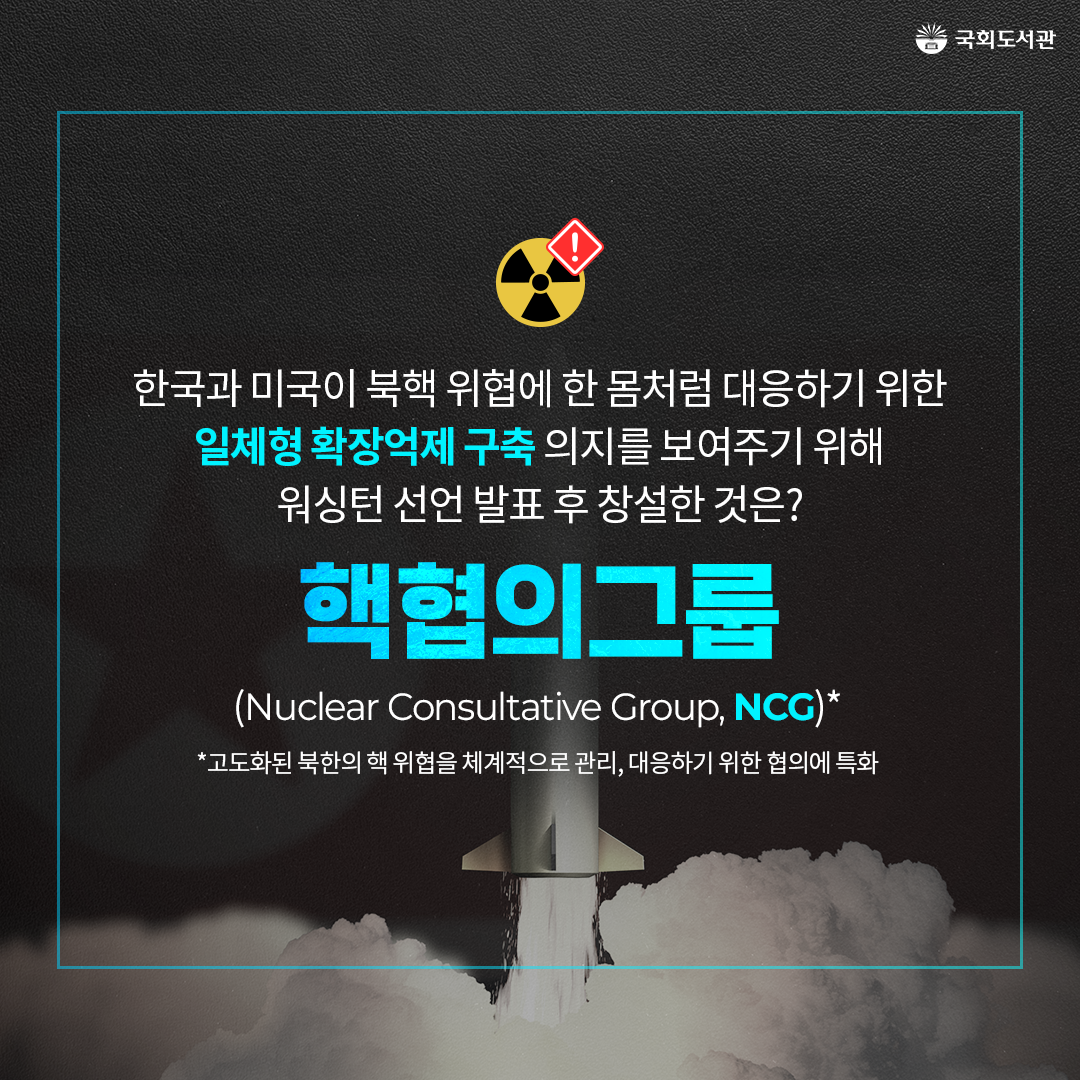 국회도서관

한국과 미국이 북핵 위협에 한 몸처럼 대응하기 위한 일체형 확장억제 구축 의지를 보여주기 위해 워싱턴 선언 발표 후 창설한 것은?

핵협의그룹

(Nuclear Consultative Group, NCG)*

*고도화된 북한의 핵 위협을 체계적으로 관리, 대응하기 위한 협의에 특화