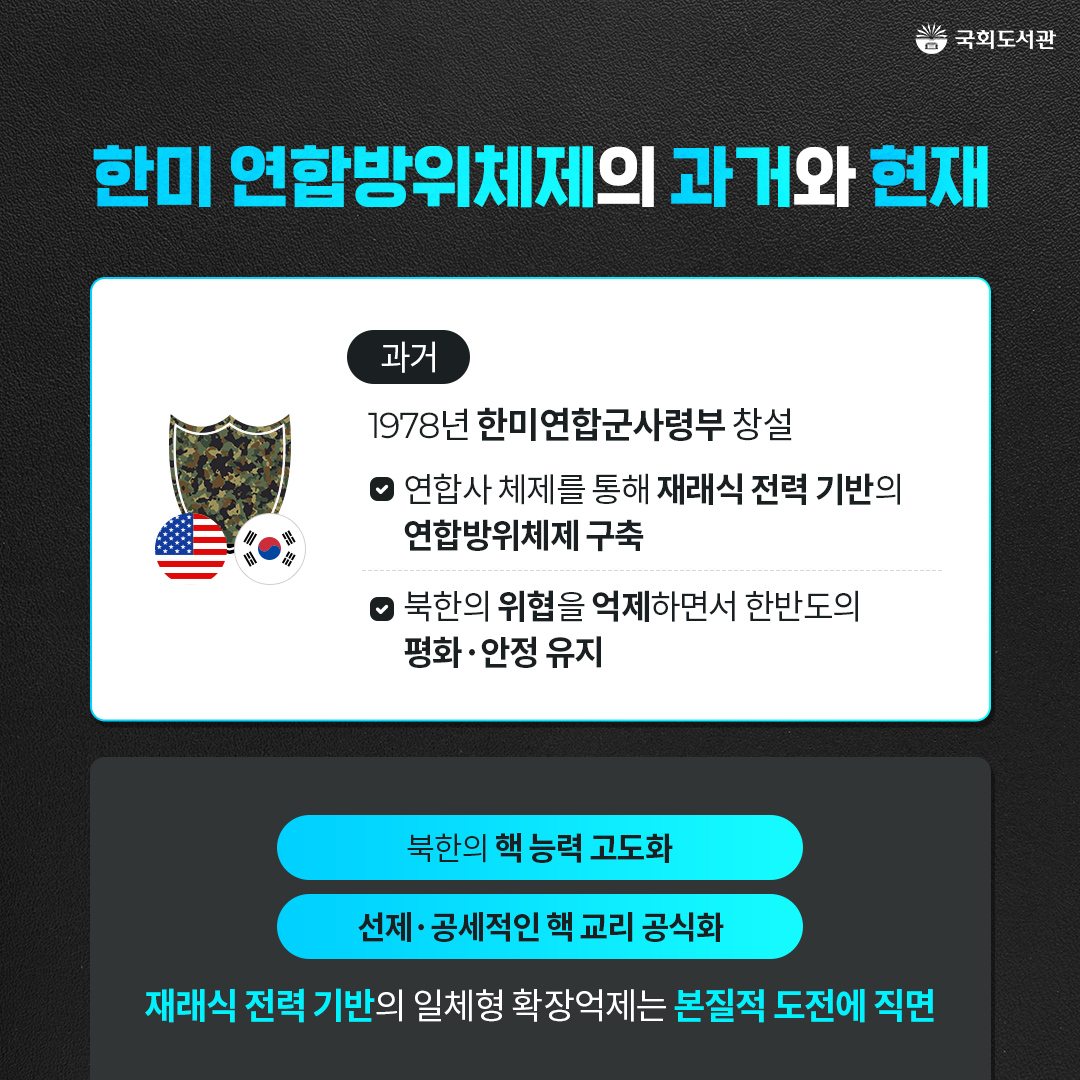 국회도서관

한미 연합방위체제의 과거와 현재

과거

1978년 한미연합군사령부 창설

연합사 체제를 통해 재래식 전력 기반의 연합방위체제 구축

북한의 위협을 억제하면서 한반도의 평화·안정 유지

북한의 핵 능력 고도화

선제·공세적인 핵 교리 공식화

재래식 전력 기반의 일체형 확장억제는 본질적 도전에 직면