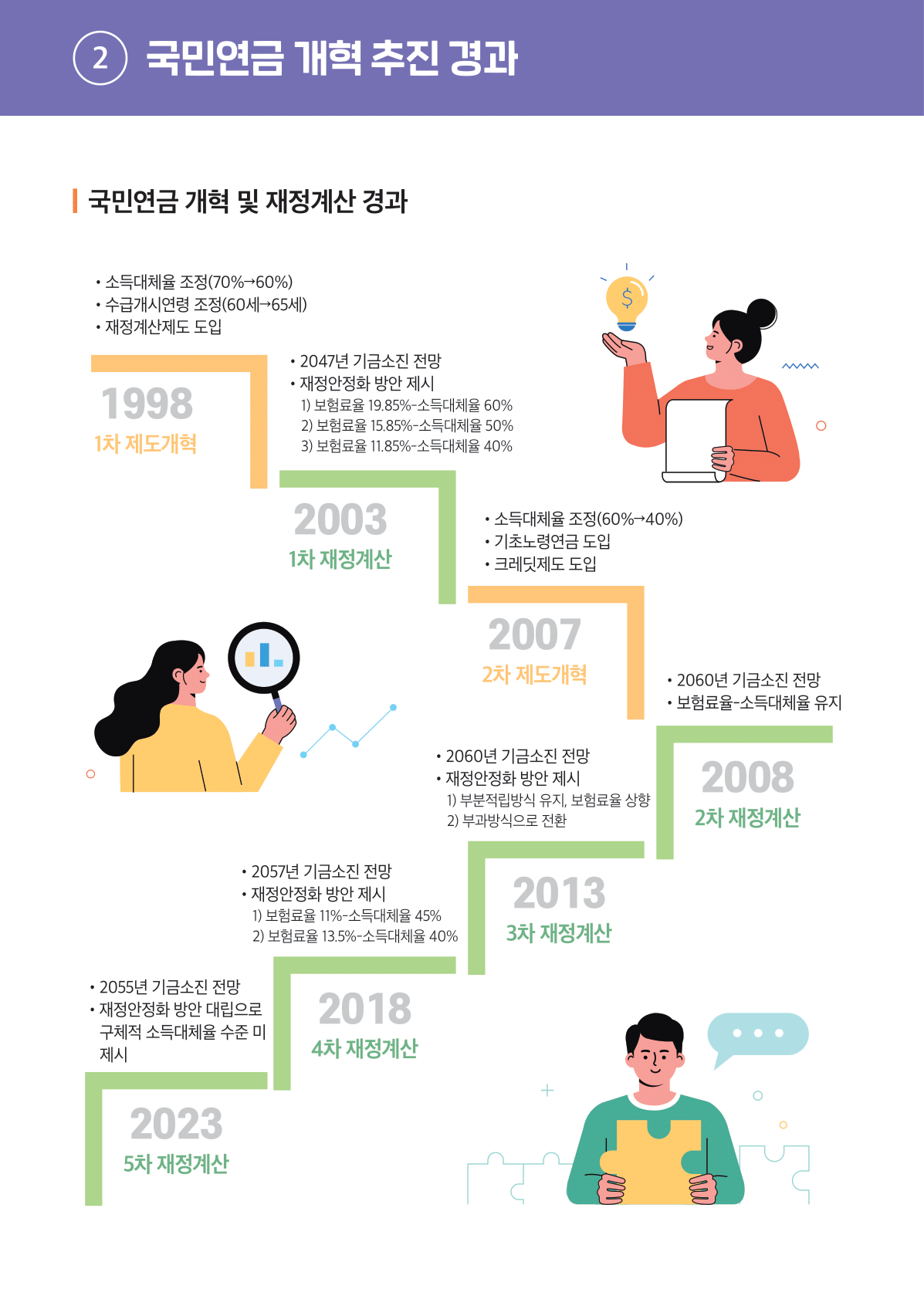 2 국민연금 개혁 추진 경과

국민연금 개혁 및 재정계산 경과

• 소득대체율 조정(70%→60%)
• 수급개시연령 조정(60세→65세)
• 재정계산제도 도입

1998
1차 제도개혁

• 2047년 기금소진 전망
• 재정안정화 방안 제시
1) 보험료율 19.85%-소득대체율 60%
2) 보험료율 15.85%-소득대체율 50%
3) 보험료율 11.85%-소득대체율 40%

2003
1차 재정계산

• 소득대체율 조정(60%→40%)
• 기초노령연금 도입
• 크레딧제도 도입

2007
2차 제도개혁

• 2060년 기금소진 전망
• 보험료율-소득대체율 유지

2008
2차 재정계산

• 2060년 기금소진 전망
• 재정안정화 방안 제시
1) 부분적립방식 유지, 보험료율 상향
2) 부과방식으로 전환

2013
3차 재정계산

• 2057년 기금소진 전망
• 재정안정화 방안 제시
1) 보험료율 11%-소득대체율 45%
2) 보험료율 13.5%-소득대체율 40%

2018
4차 재정계산

• 2055년 기금소진 전망
• 재정안정화 방안 대립으로 구체적 소득대체율 수준 미제시

2023
5차 재정계산