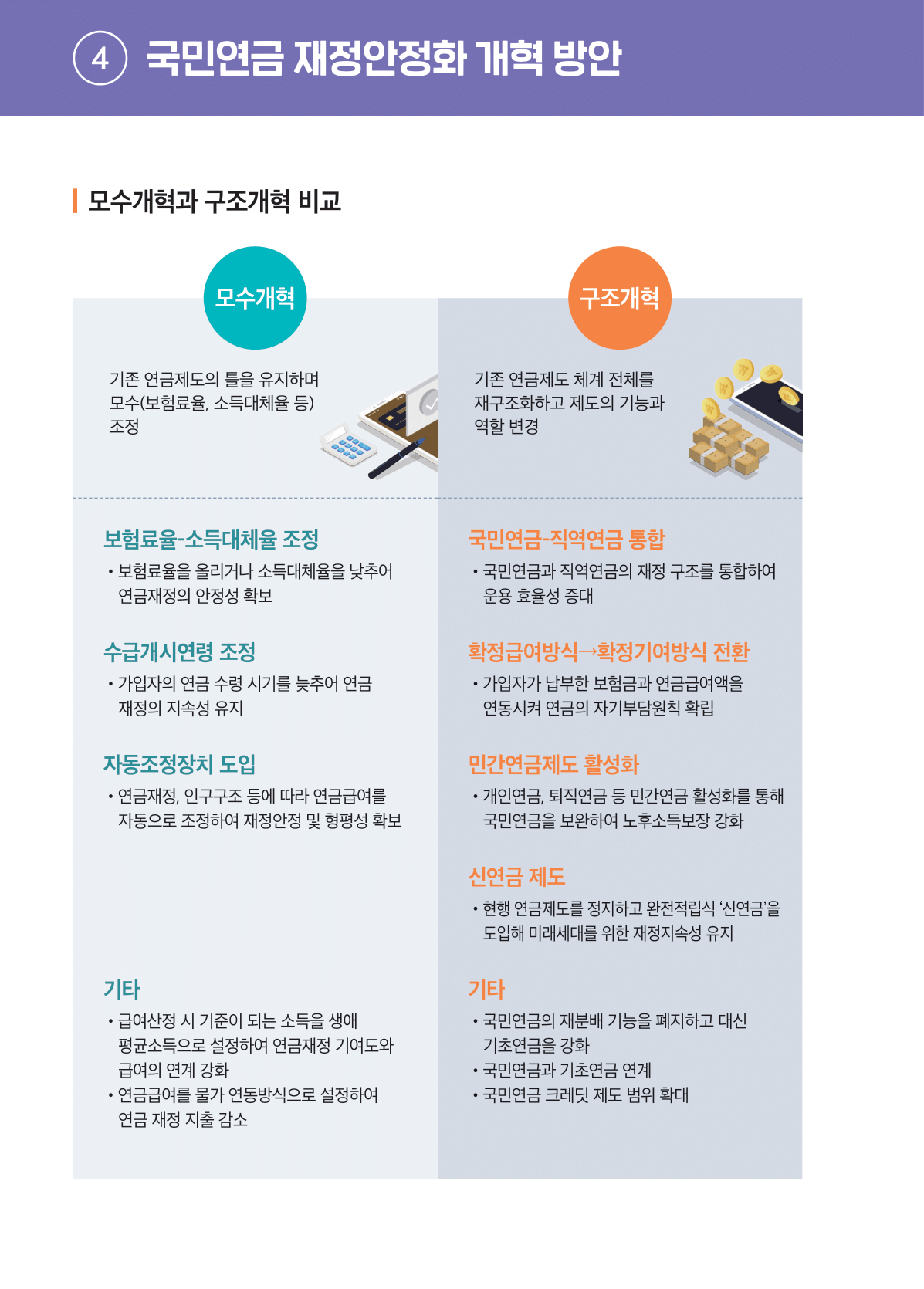 4 국민연금 재정안정화 개혁 방안

모수개혁과 구조개혁 비교

모수개혁

기존 연금제도의 틀을 유지하며 모수(보험료율, 소득대체율 등) 조정

보험료율-소득대체율 조정
• 보험료율을 올리거나 소득대체율을 낮추어 연금재정의 안정성 확보

수급개시연령 조정
• 가입자의 연금 수령 시기를 늦추어 연금 재정의 지속성 유지

자동조정장치 도입
• 연금재정, 인구구조 등에 따라 연금급여를 자동으로 조정하여 재정안정 및 형평성 확보

기타
• 급여산정 시 기준이 되는 소득을 생애 평균소득으로 설정하여 연금재정 기여도와 급여의 연계 강화
• 연금급여를 물가 연동방식으로 설정하여 연금 재정 지출 감소

구조개혁

기존 연금제도 체계 전체를 재구조화하고 제도의 기능과 역할 변경

국민연금-직역연금 통합
• 국민연금과 직역연금의 재정 구조를 통합하여 운용 효율성 증대

확정급여방식→확정기여방식 전환
• 가입자가 납부한 보험금과 연금급여액을 연동시켜 연금의 자기부담원칙 확립

민간연금제도 활성화
• 개인연금, 퇴직연금 등 민간연금 활성화를 통해 국민연금을 보완하여 노후소득보장 강화

신연금 제도
• 현행 연금제도를 정지하고 완전적립식 '신연금'을 도입해 미래세대를 위한 재정지속성 유지

기타
• 국민연금의 재분배 기능을 폐지하고 대신 기초연금을 강화
• 국민연금과 기초연금 연계
• 국민연금 크레딧 제도 범위 확대