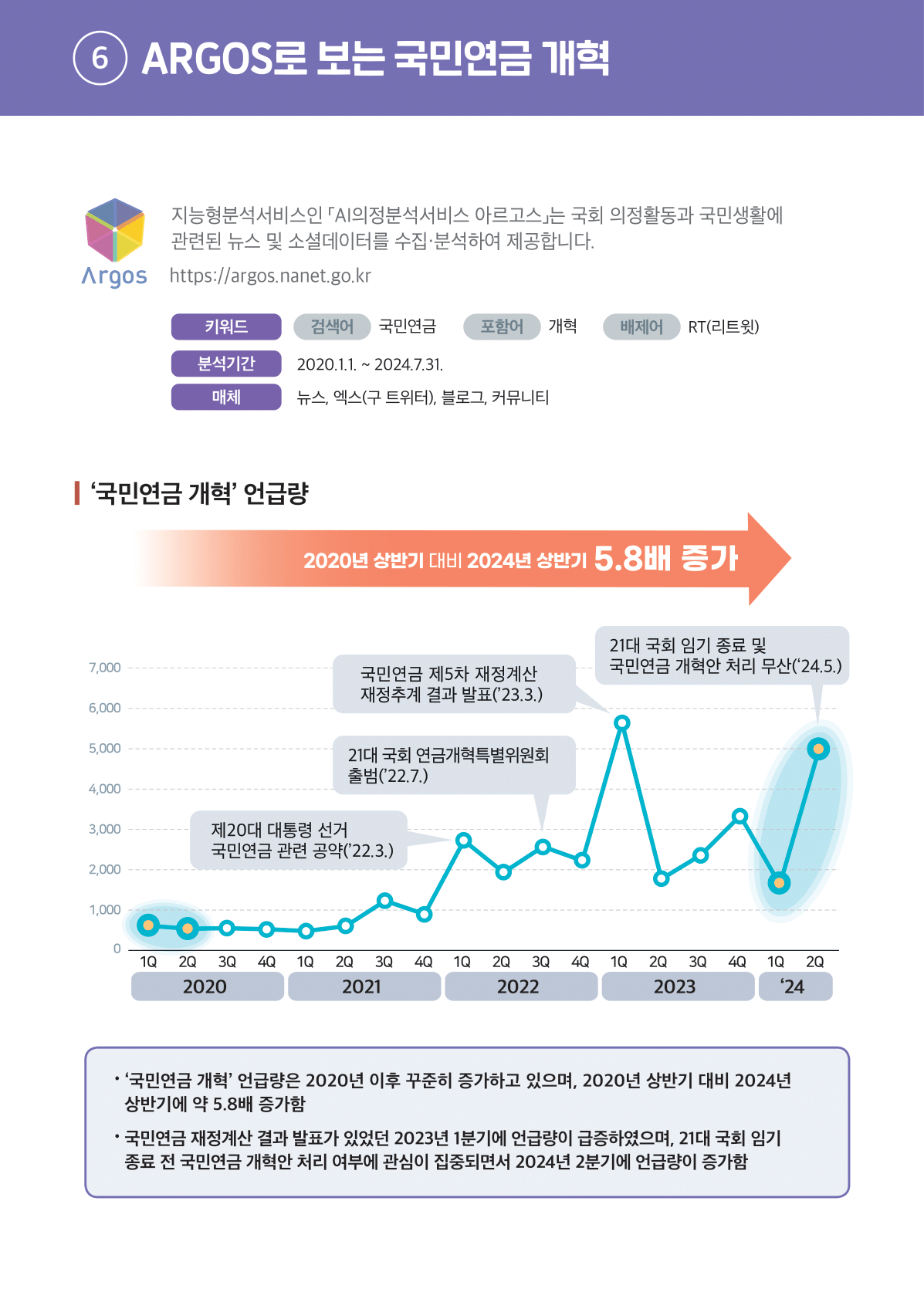 6 ARGOS로 보는 국민연금 개혁

Argos

지능형분석서비스인 「AI의정분석서비스 아르고스」는 국회 의정활동과 국민생활에 관련된 뉴스 및 소셜데이터를 수집·분석하여 제공합니다.
https://argos.nanet.go.kr

키워드 검색어 국민연금 포함어 개혁 배제어 RT(리트윗)
분석기간 2020.1.1. ~ 2024.7.31.
매체 뉴스, 엑스(구 트위터), 블로그, 커뮤니티

'국민연금 개혁' 언급량

2020년 상반기 대비 2024년 상반기 5.8배 증가

7,000
6,000
5,000
4,000
3,000
2,000
1,000
0

제20대 대통령 선거 국민연금 관련 공약('22.3.)
21대 국회 연금개혁특별위원회 출범('22.7.)
국민연금 제5차 재정계산 재정추계 결과 발표('23.3.)
21대 국회 임기 종료 및 국민연금 개혁안 처리 무산('24.5.)

1Q 2Q 3Q 4Q 1Q 2Q 3Q 4Q 1Q 2Q 3Q 4Q 1Q 2Q 3Q 4Q 1Q 2Q
2020 2021 2022 2023 '24

• '국민연금 개혁' 언급량은 2020년 이후 꾸준히 증가하고 있으며, 2020년 상반기 대비 2024년 상반기에 약 5.8배 증가함
• 국민연금 재정계산 결과 발표가 있었던 2023년 1분기에 언급량이 급증하였으며, 21대 국회 임기 종료 전 국민연금 개혁안 처리 여부에 관심이 집중되면서 2024년 2분기에 언급량이 증가함