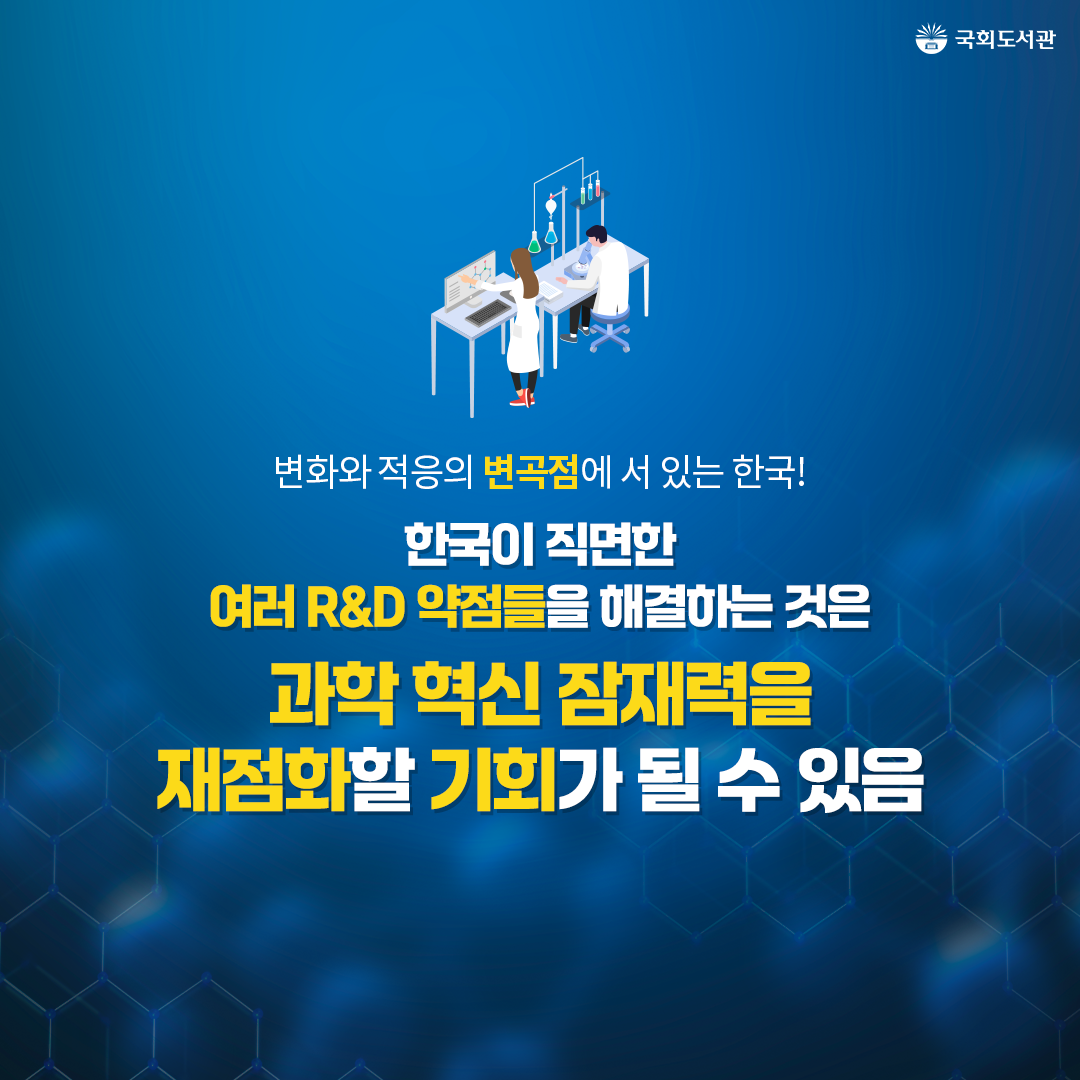 국회도서관

변화와 적응의 변곡점에 서 있는 한국!

한국이 직면한
여러 R&D 약점들을 해결하는 것은

과학 혁신 잠재력을
재점화할 기회가 될 수 있음