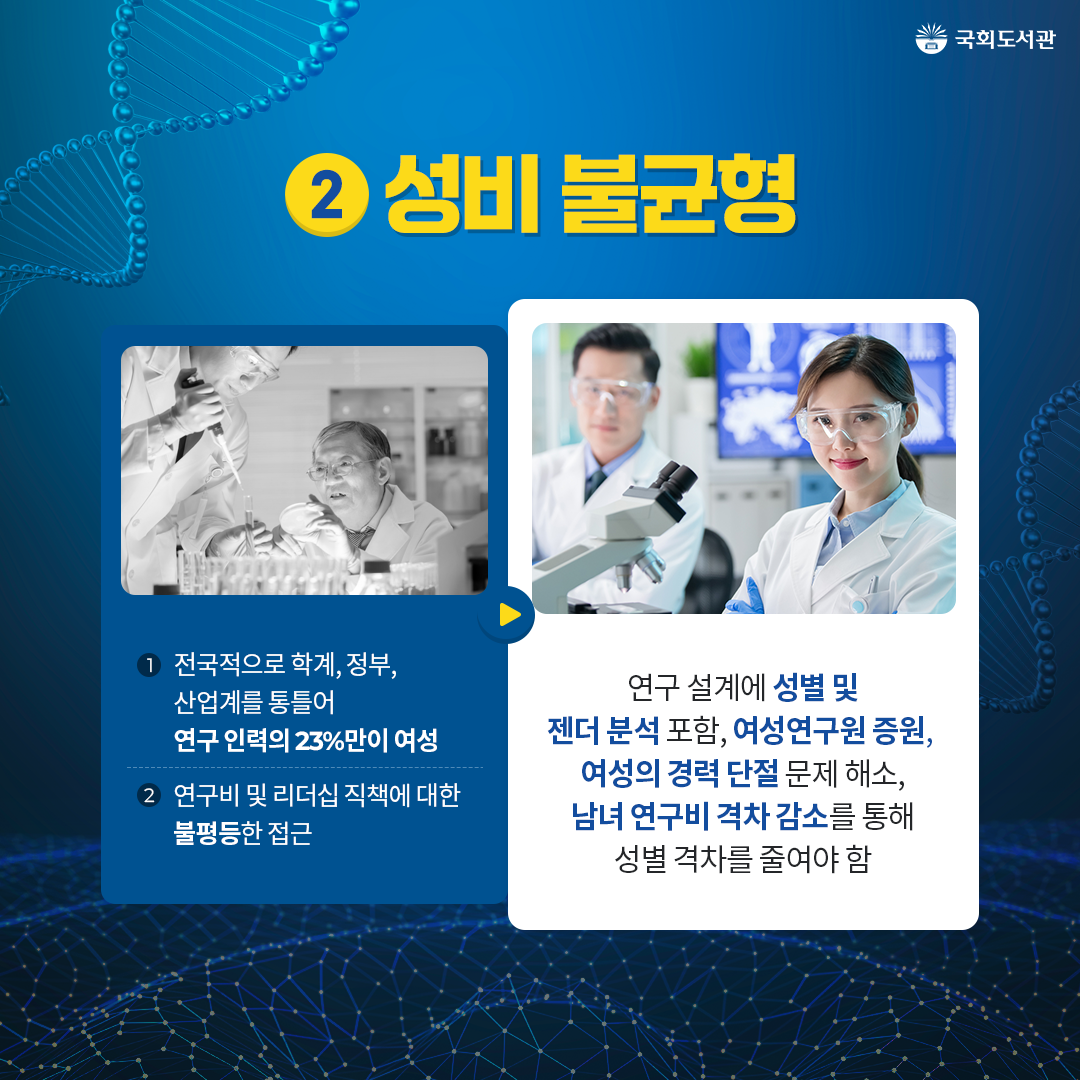 국회도서관

2 성비 불균형

1 전국적으로 학계, 정부, 산업계를 통틀어 연구 인력의 23%만이 여성

2 연구비 및 리더십 직책에 대한 불평등한 접근

연구 설계에 성별 및 젠더 분석 포함, 여성연구원 증원, 여성의 경력 단절 문제 해소, 남녀 연구비 격차 감소를 통해 성별 격차를 줄여야 함