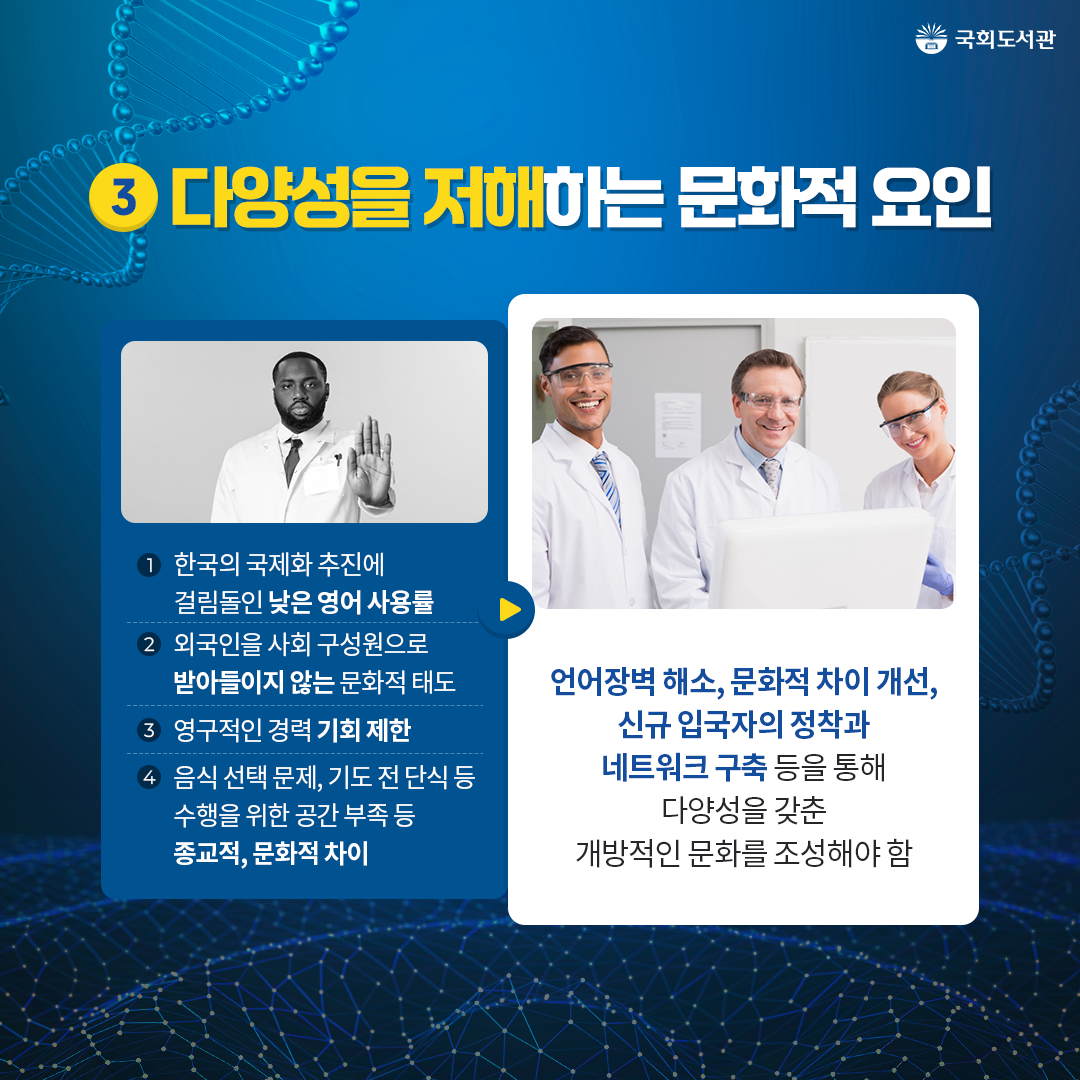 국회도서관

3 다양성을 저해하는 문화적 요인

1 한국의 국제화 추진에 걸림돌인 낮은 영어 사용률

2 외국인을 사회 구성원으로 받아들이지 않는 문화적 태도

3 영구적인 경력 기회 제한

4 음식 선택 문제, 기도 전 단식 등 수행을 위한 공간 부족 등 종교적, 문화적 차이

언어장벽 해소, 문화적 차이 개선, 신규 입국자의 정착과 네트워크 구축 등을 통해 다양성을 갖춘 개방적인 문화를 조성해야 함