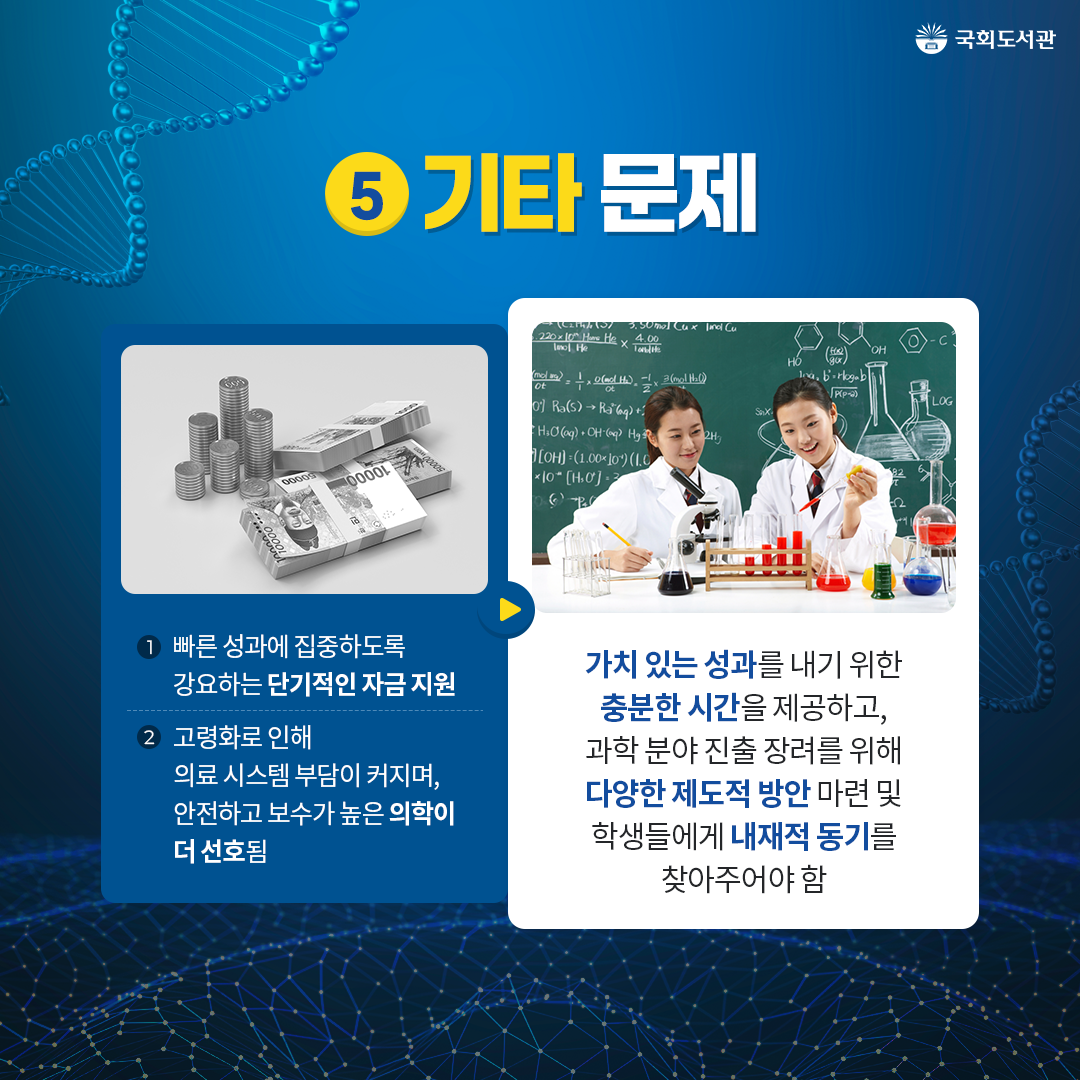 국회도서관

5 기타 문제

1 빠른 성과에 집중하도록 강요하는 단기적인 자금 지원

2 고령화로 인해 의료 시스템 부담이 커지며, 안전하고 보수가 높은 의학이 더 선호됨

가치 있는 성과를 내기 위한 충분한 시간을 제공하고, 과학 분야 진출 장려를 위해 다양한 제도적 방안 마련 및 학생들에게 내재적 동기를 찾아주어야 함