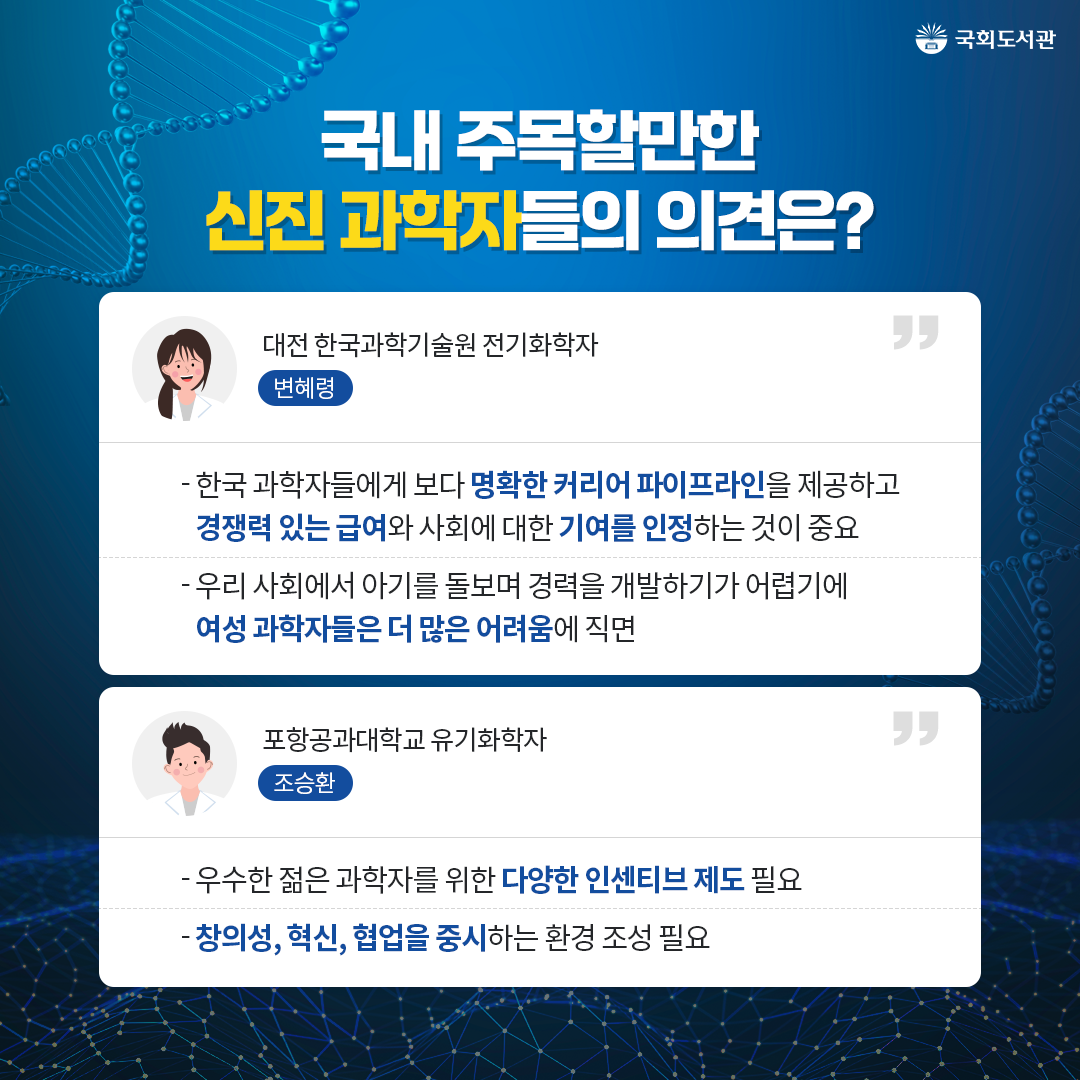 국회도서관

국내 주목할만한
신진 과학자들의 의견은?

대전 한국과학기술원 전기화학자
변혜령

- 한국 과학자들에게 보다 명확한 커리어 파이프라인을 제공하고 경쟁력 있는 급여와 사회에 대한 기여를 인정하는 것이 중요

- 우리 사회에서 아기를 돌보며 경력을 개발하기가 어렵기에 여성 과학자들은 더 많은 어려움에 직면

포항공과대학교 유기화학자
조승환

- 우수한 젊은 과학자를 위한 다양한 인센티브 제도 필요

- 창의성, 혁신, 협업을 중시하는 환경 조성 필요