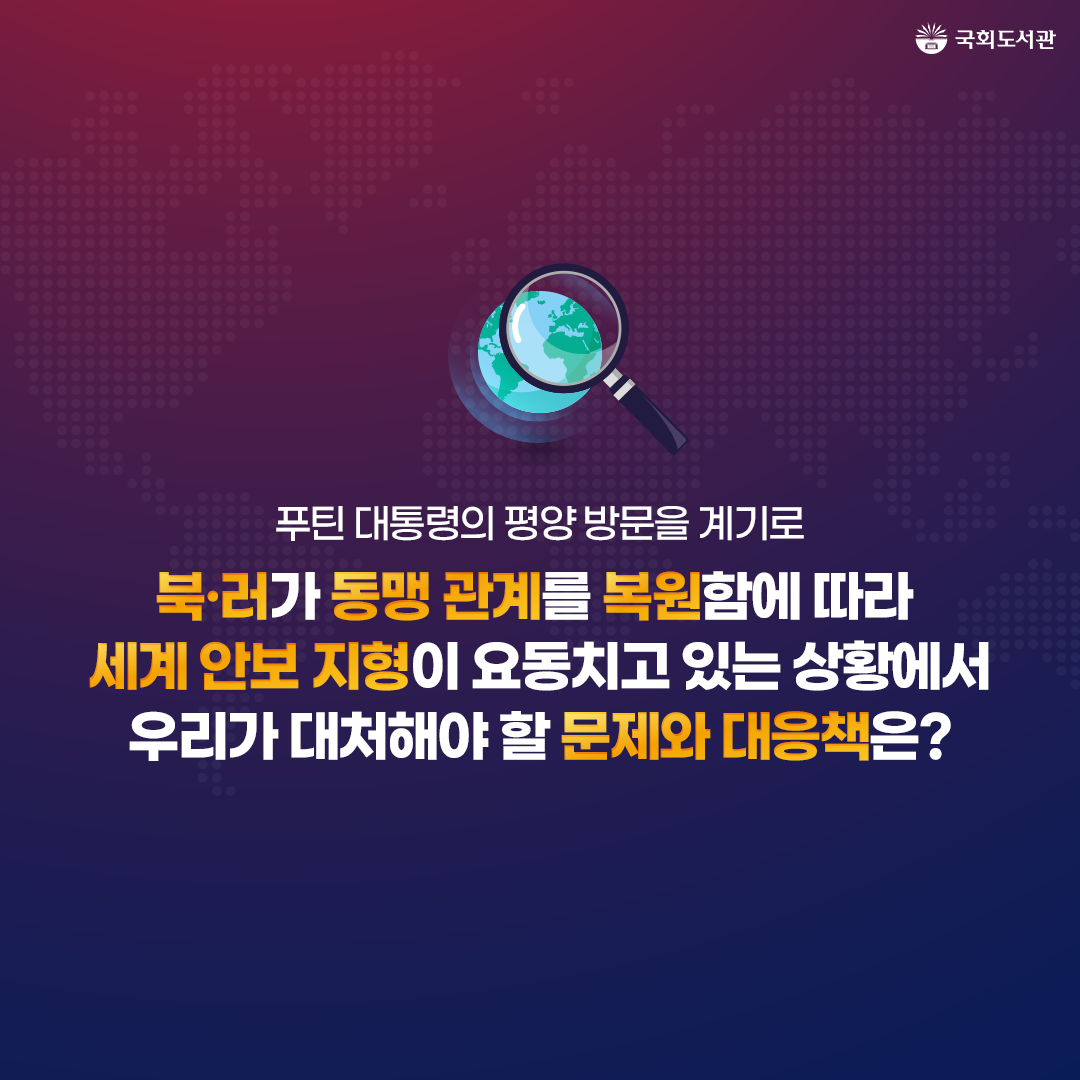 국회도서관

푸틴 대통령의 평양 방문을 계기로

북·러가 동맹 관계를 복원함에 따라
세계 안보 지형이 요동치고 있는 상황에서
우리가 대처해야 할 문제와 대응책은?