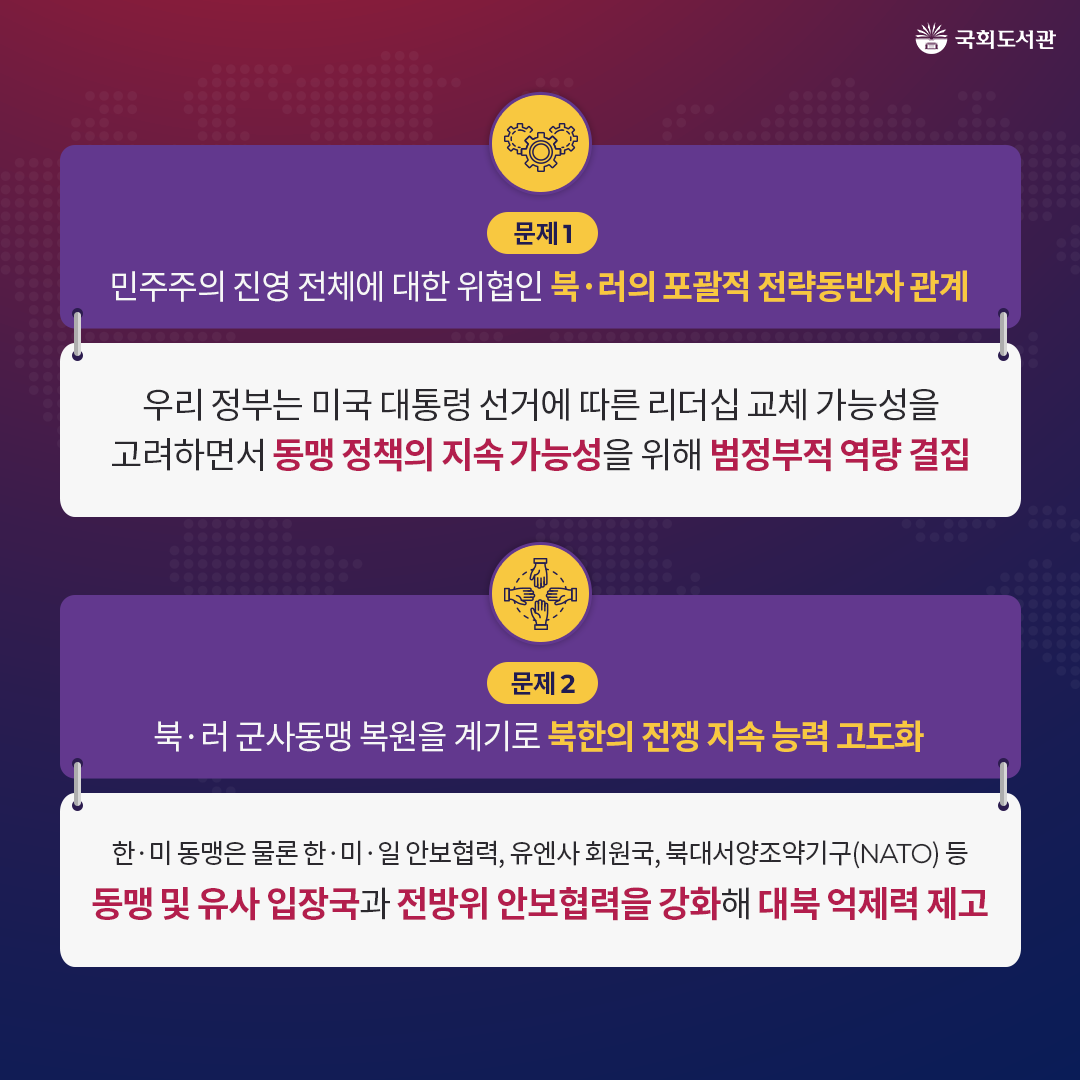 국회도서관

문제 1
민주주의 진영 전체에 대한 위협인 북·러의 포괄적 전략동반자 관계

우리 정부는 미국 대통령 선거에 따른 리더십 교체 가능성을 고려하면서 동맹 정책의 지속 가능성을 위해 범정부적 역량 결집

문제 2
북·러 군사동맹 복원을 계기로 북한의 전쟁 지속 능력 고도화

한·미 동맹은 물론 한·미·일 안보협력, 유엔사 회원국, 북대서양조약기구(NATO) 등 동맹 및 유사 입장국과 전방위 안보협력을 강화해 대북 억제력 제고