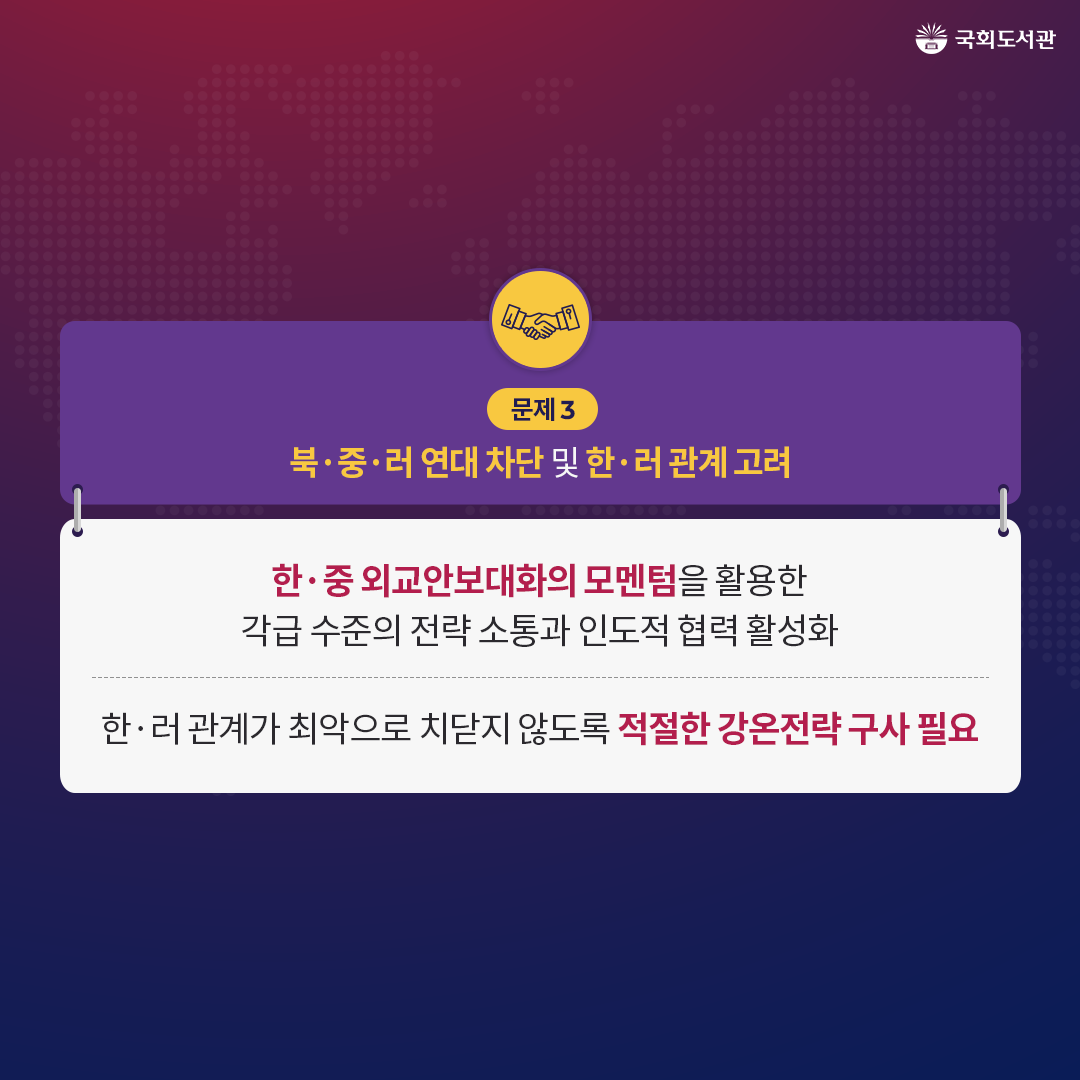 국회도서관

문제 3
북·중·러 연대 차단 및 한·러 관계 고려

한·중 외교안보대화의 모멘텀을 활용한 각급 수준의 전략 소통과 인도적 협력 활성화

한·러 관계가 최악으로 치닫지 않도록 적절한 강온전략 구사 필요