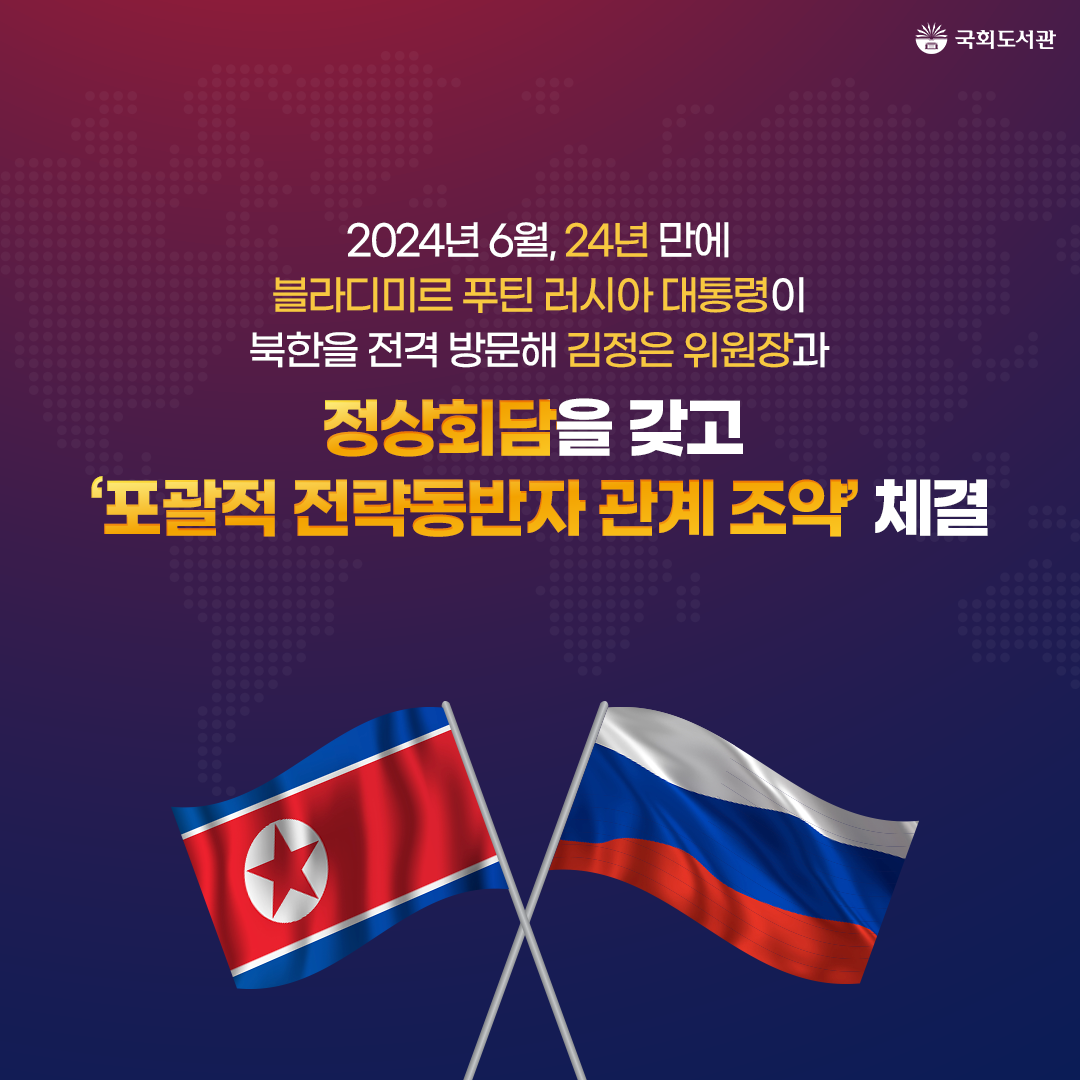 국회도서관

2024년 6월, 24년 만에 블라디미르 푸틴 러시아 대통령이 북한을 전격 방문해 김정은 위원장과

정상회담을 갖고 '포괄적 전략동반자 관계 조약' 체결