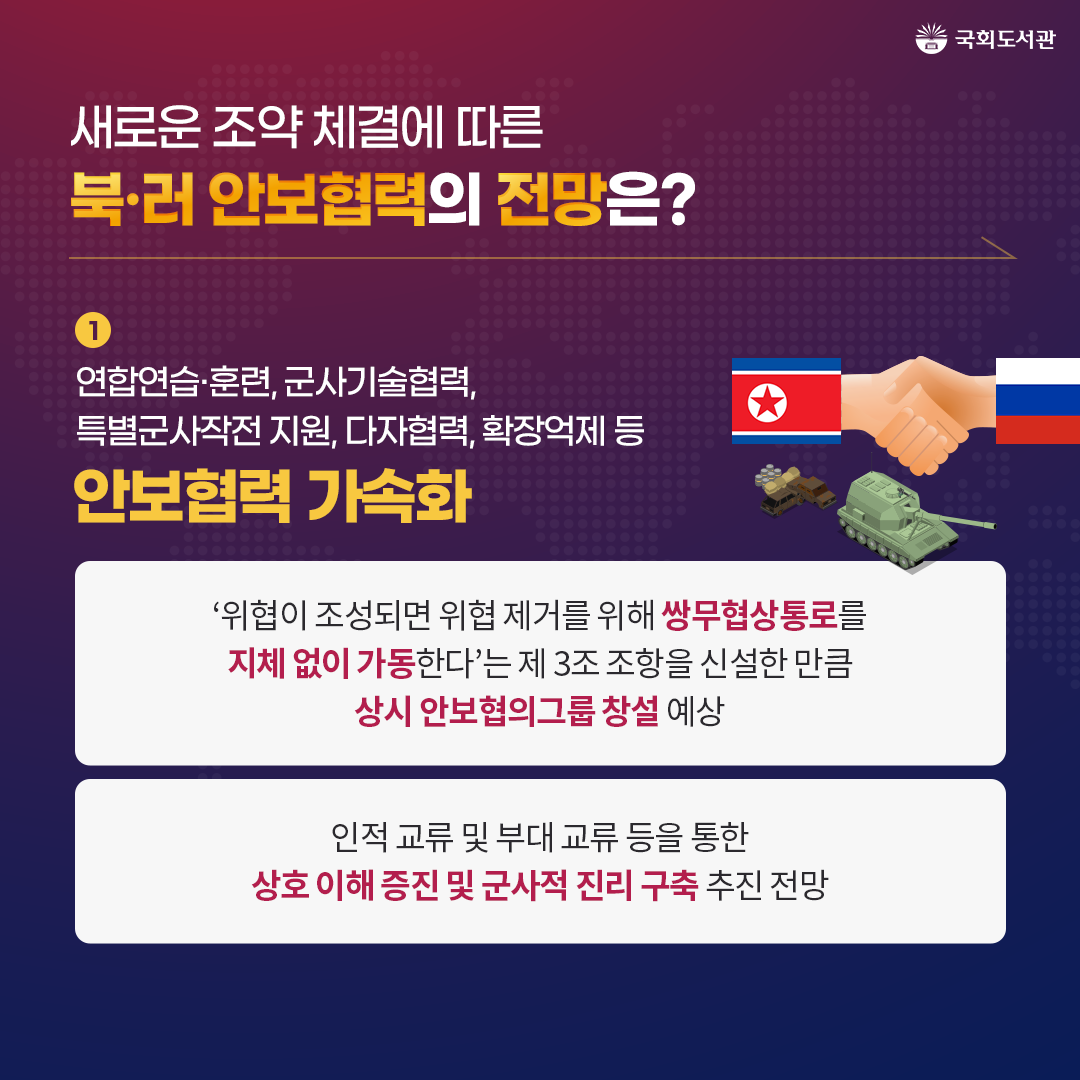 국회도서관

새로운 조약 체결에 따른
북·러 안보협력의 전망은?

1
연합연습·훈련, 군사기술협력,
특별군사작전 지원, 다자협력, 확장억제 등
안보협력 가속화

‘위협이 조성되면 위협 제거를 위해 쌍무협상통로를
지체 없이 가동한다’는 제 3조 조항을 신설한 만큼
상시 안보협의그룹 창설 예상

인적 교류 및 부대 교류 등을 통한
상호 이해 증진 및 군사적 진리 구축 추진 전망