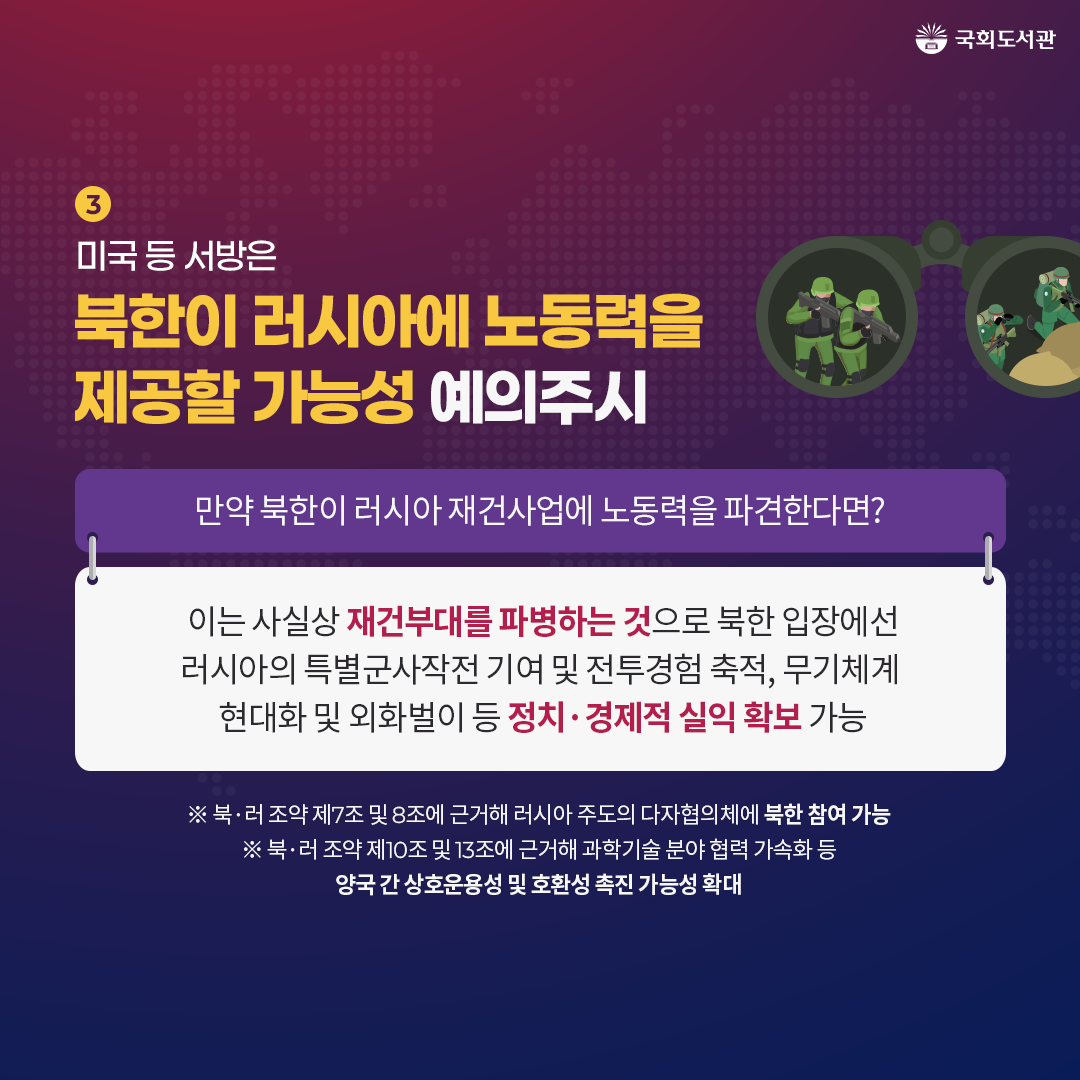 국회도서관

3

미국 등 서방은

북한이 러시아에 노동력을 제공할 가능성 예의주시

만약 북한이 러시아 재건사업에 노동력을 파견한다면?

이는 사실상 재건부대를 파병하는 것으로 북한 입장에선 러시아의 특별군사작전 기여 및 전투경험 축적, 무기체계 현대화 및 외화벌이 등 정치·경제적 실익 확보 가능

※ 북·러 조약 제7조 및 8조에 근거해 러시아 주도의 다자협의체에 북한 참여 가능
※ 북·러 조약 제10조 및 13조에 근거해 과학기술 분야 협력 가속화 등 양국 간 상호운용성 및 호환성 촉진 가능성 확대