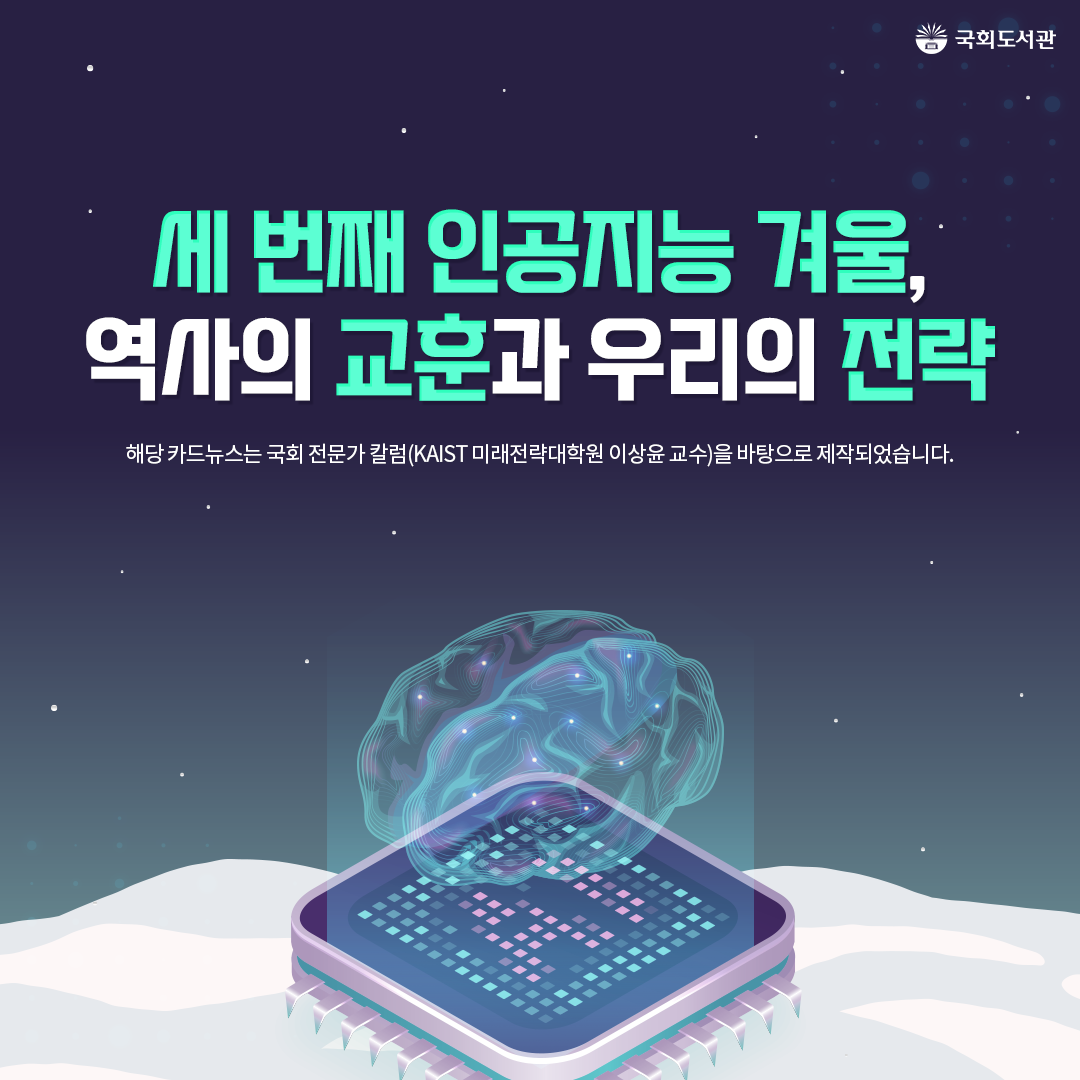 국회도서관

세 번째 인공지능 겨울,
역사의 교훈과 우리의 전략

해당 카드뉴스는 국회 전문가 칼럼(KAIST 미래전략대학원 이상윤 교수)을 바탕으로 제작되었습니다.