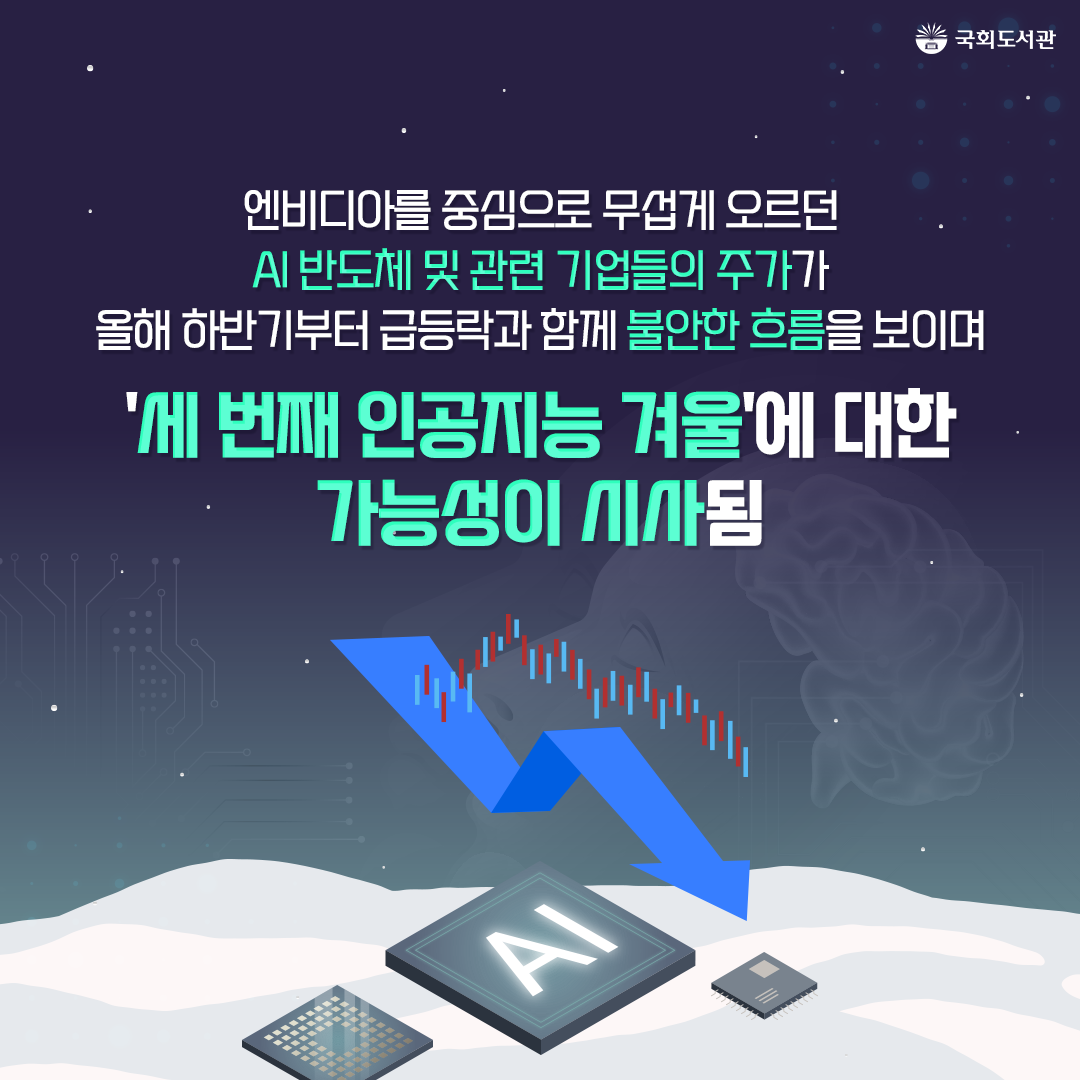 국회도서관

엔비디아를 중심으로 무섭게 오르던 AI 반도체 및 관련 기업들의 주가가 올해 하반기부터 급등락과 함께 불안한 흐름을 보이며

'세 번째 인공지능 겨울'에 대한 가능성이 시사됨

AI