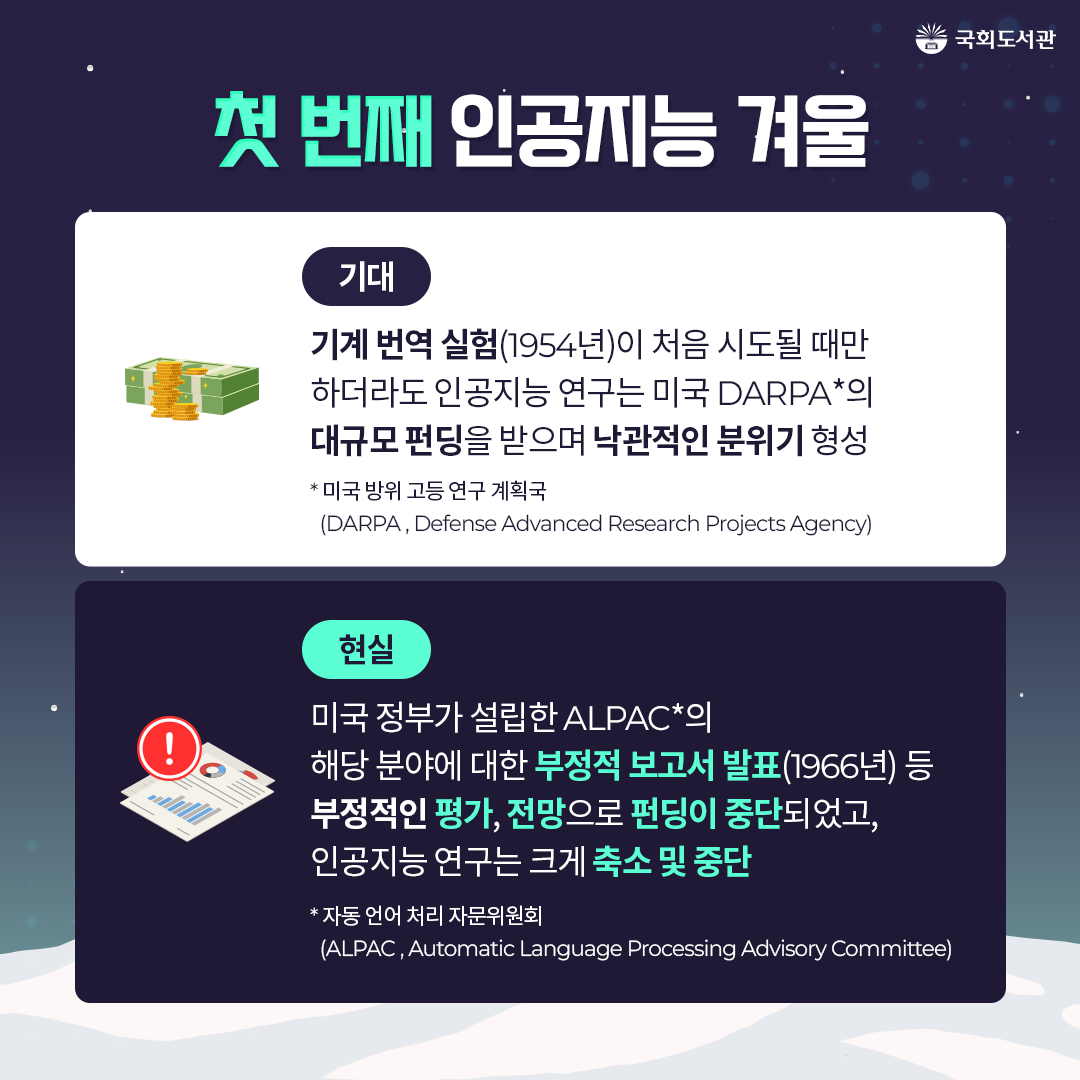 국회도서관

첫 번째 인공지능 겨울

기대

기계 번역 실험(1954년)이 처음 시도될 때만 하더라도 인공지능 연구는 미국 DARPA*의 대규모 펀딩을 받으며 낙관적인 분위기 형성

* 미국 방위 고등 연구 계획국 (DARPA , Defense Advanced Research Projects Agency)

현실

미국 정부가 설립한 ALPAC*의 해당 분야에 대한 부정적 보고서 발표(1966년) 등 부정적인 평가, 전망으로 펀딩이 중단되었고, 인공지능 연구는 크게 축소 및 중단

* 자동 언어 처리 자문위원회 (ALPAC , Automatic Language Processing Advisory Committee)