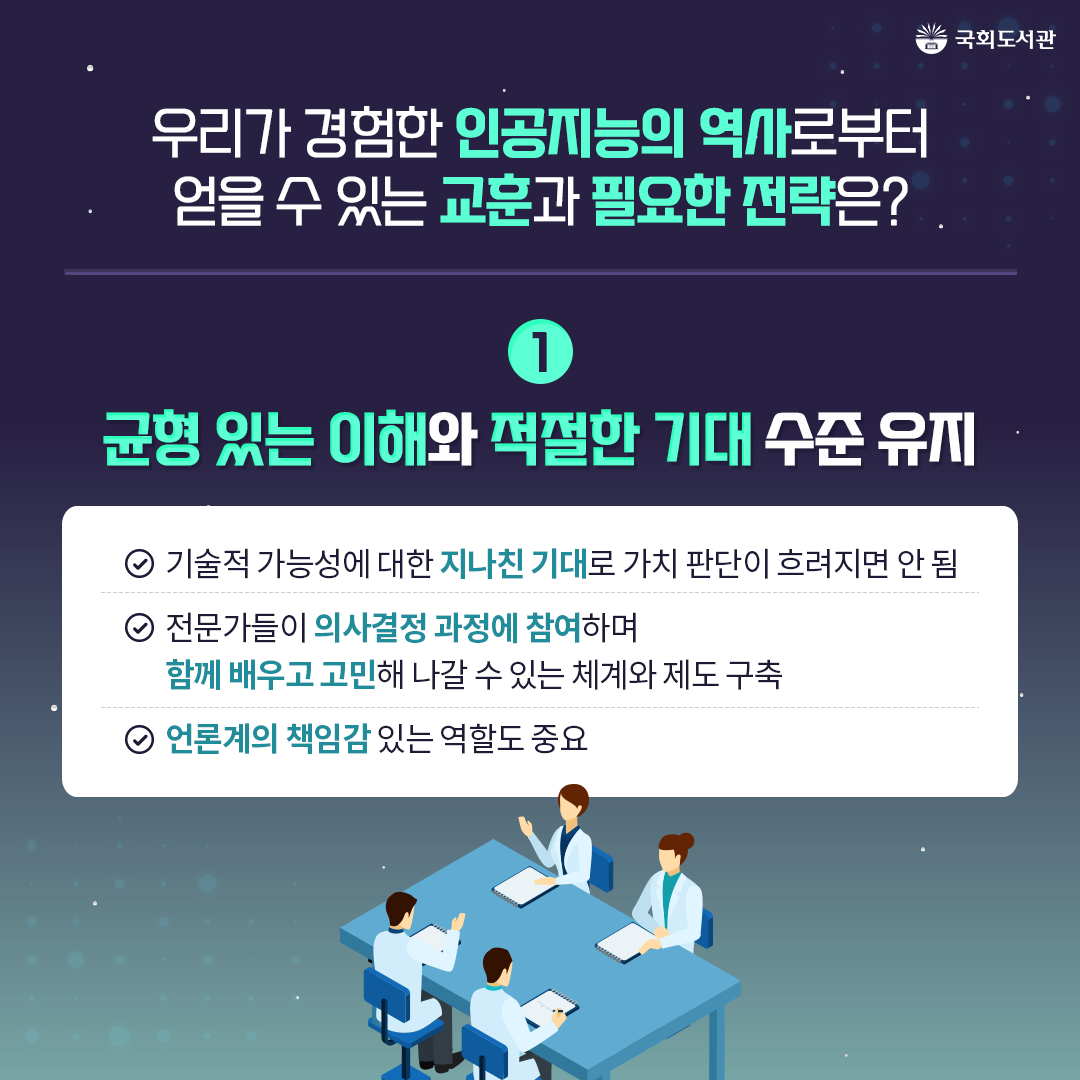 국회도서관

우리가 경험한 인공지능의 역사로부터 얻을 수 있는 교훈과 필요한 전략은?

1

균형 있는 이해와 적절한 기대 수준 유지

기술적 가능성에 대한 지나친 기대로 가치 판단이 흐려지면 안 됨

전문가들이 의사결정 과정에 참여하며 함께 배우고 고민해 나갈 수 있는 체계와 제도 구축

언론계의 책임감 있는 역할도 중요