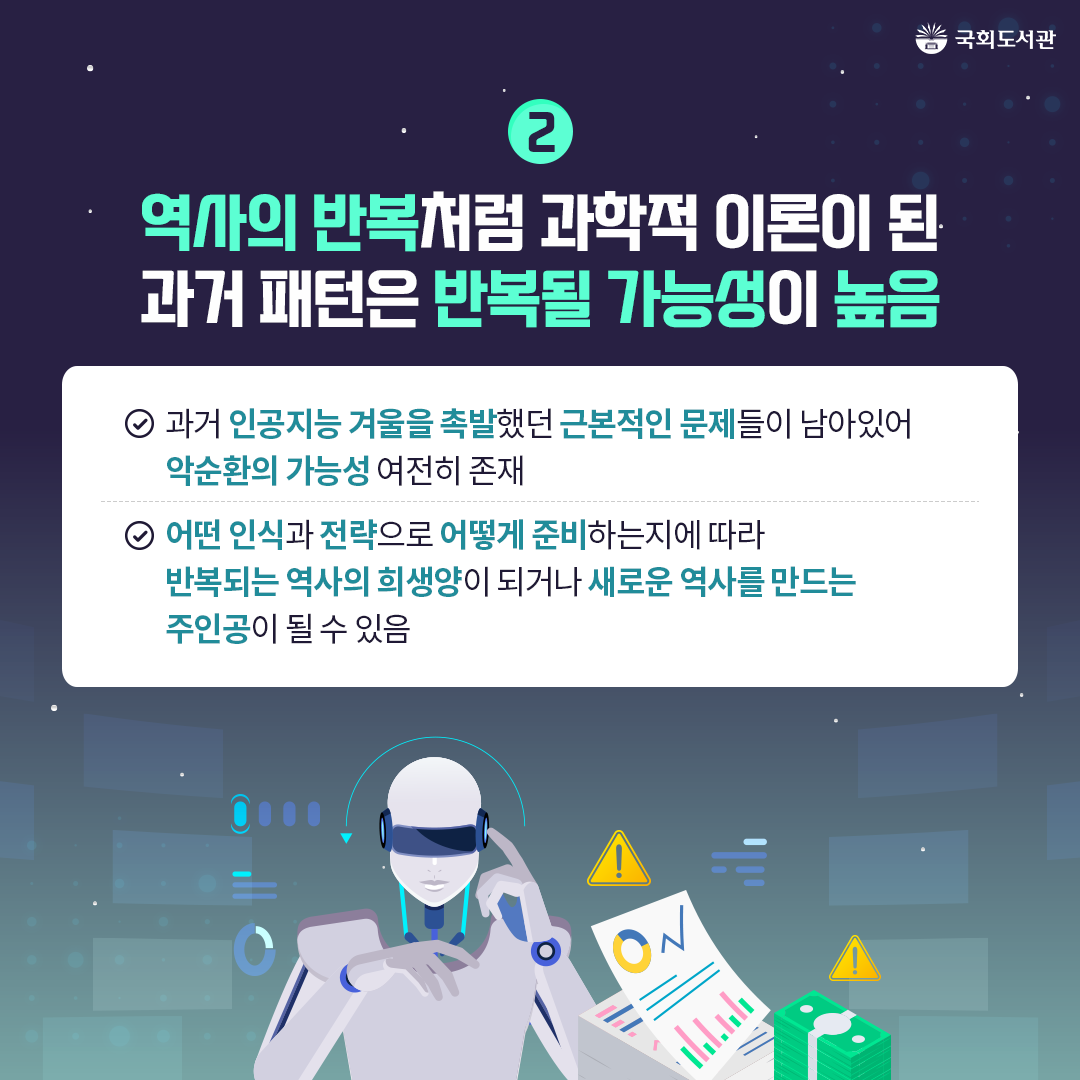 국회도서관

2

역사의 반복처럼 과학적 이론이 된 과거 패턴은 반복될 가능성이 높음

과거 인공지능 겨울을 촉발했던 근본적인 문제들이 남아있어 악순환의 가능성 여전히 존재

어떤 인식과 전략으로 어떻게 준비하는지에 따라 반복되는 역사의 희생양이 되거나 새로운 역사를 만드는 주인공이 될 수 있음