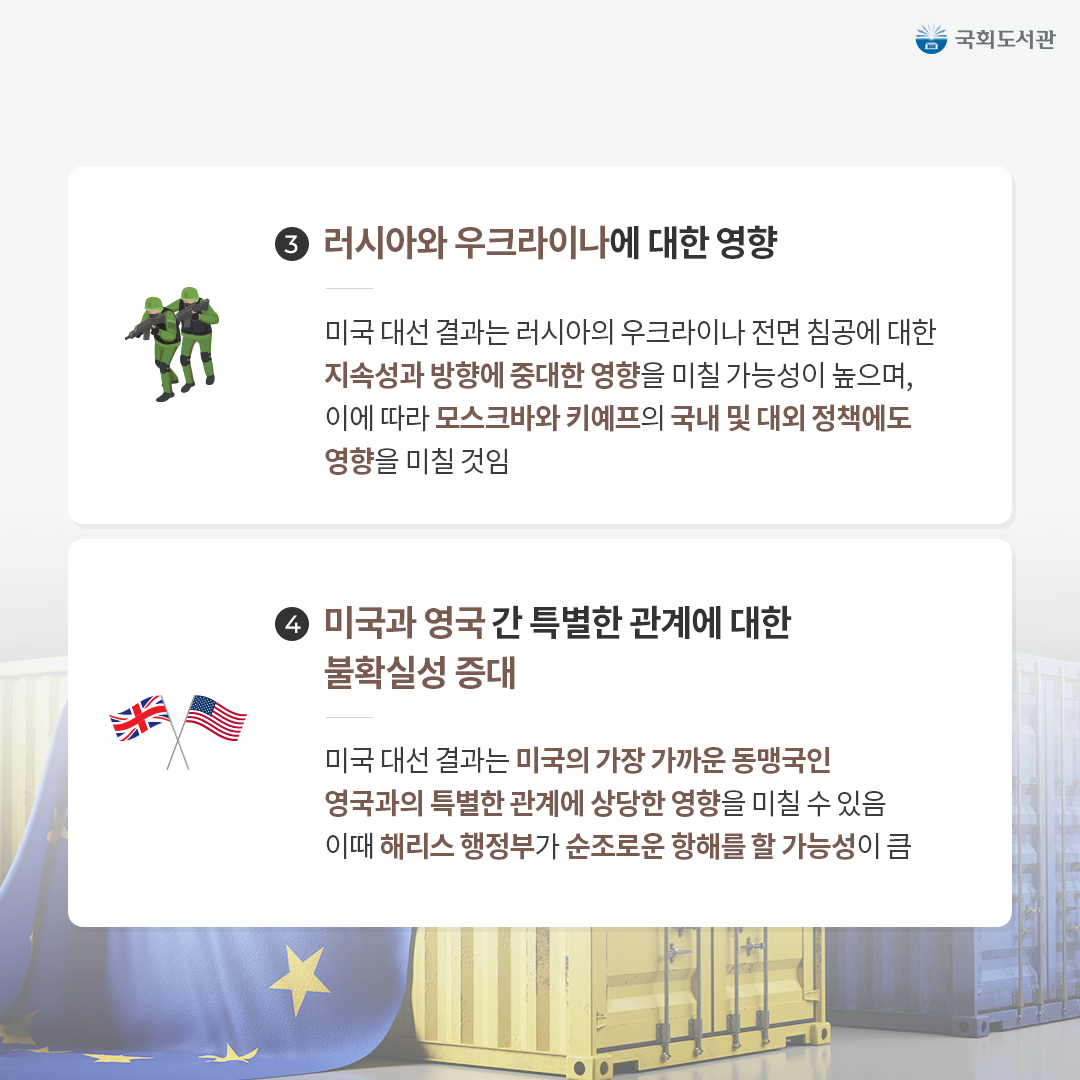 국회도서관

3 러시아와 우크라이나에 대한 영향

미국 대선 결과는 러시아의 우크라이나 전면 침공에 대한 지속성과 방향에 중대한 영향을 미칠 가능성이 높으며, 이에 따라 모스크바와 키예프의 국내 및 대외 정책에도 영향을 미칠 것임

4 미국과 영국 간 특별한 관계에 대한 불확실성 증대

미국 대선 결과는 미국의 가장 가까운 동맹국인 영국과의 특별한 관계에 상당한 영향을 미칠 수 있음
이때 해리스 행정부가 순조로운 항해를 할 가능성이 큼