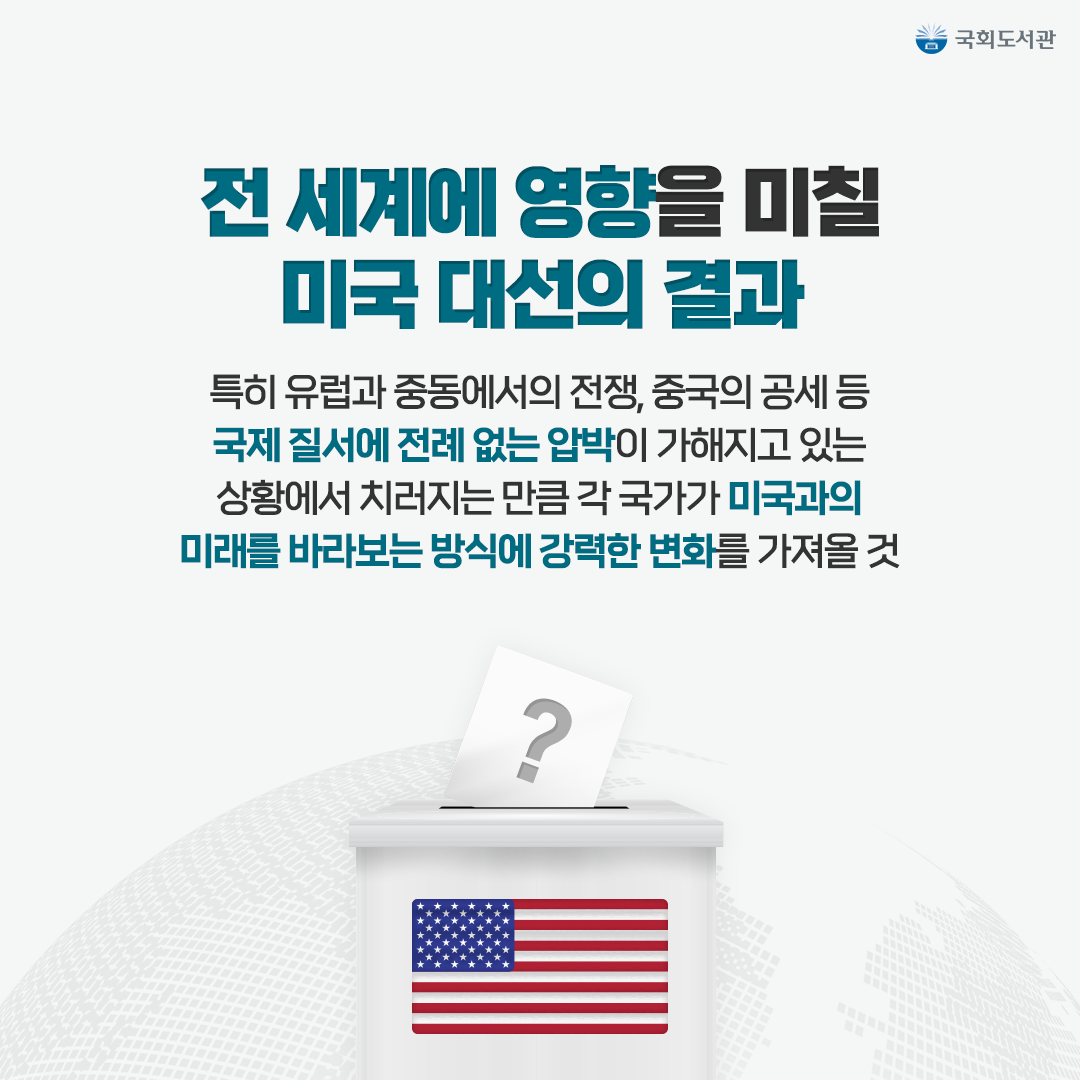 국회도서관

전 세계에 영향을 미칠
미국 대선의 결과

특히 유럽과 중동에서의 전쟁, 중국의 공세 등 국제 질서에 전례 없는 압박이 가해지고 있는 상황에서 치러지는 만큼 각 국가가 미국과의 미래를 바라보는 방식에 강력한 변화를 가져올 것

?