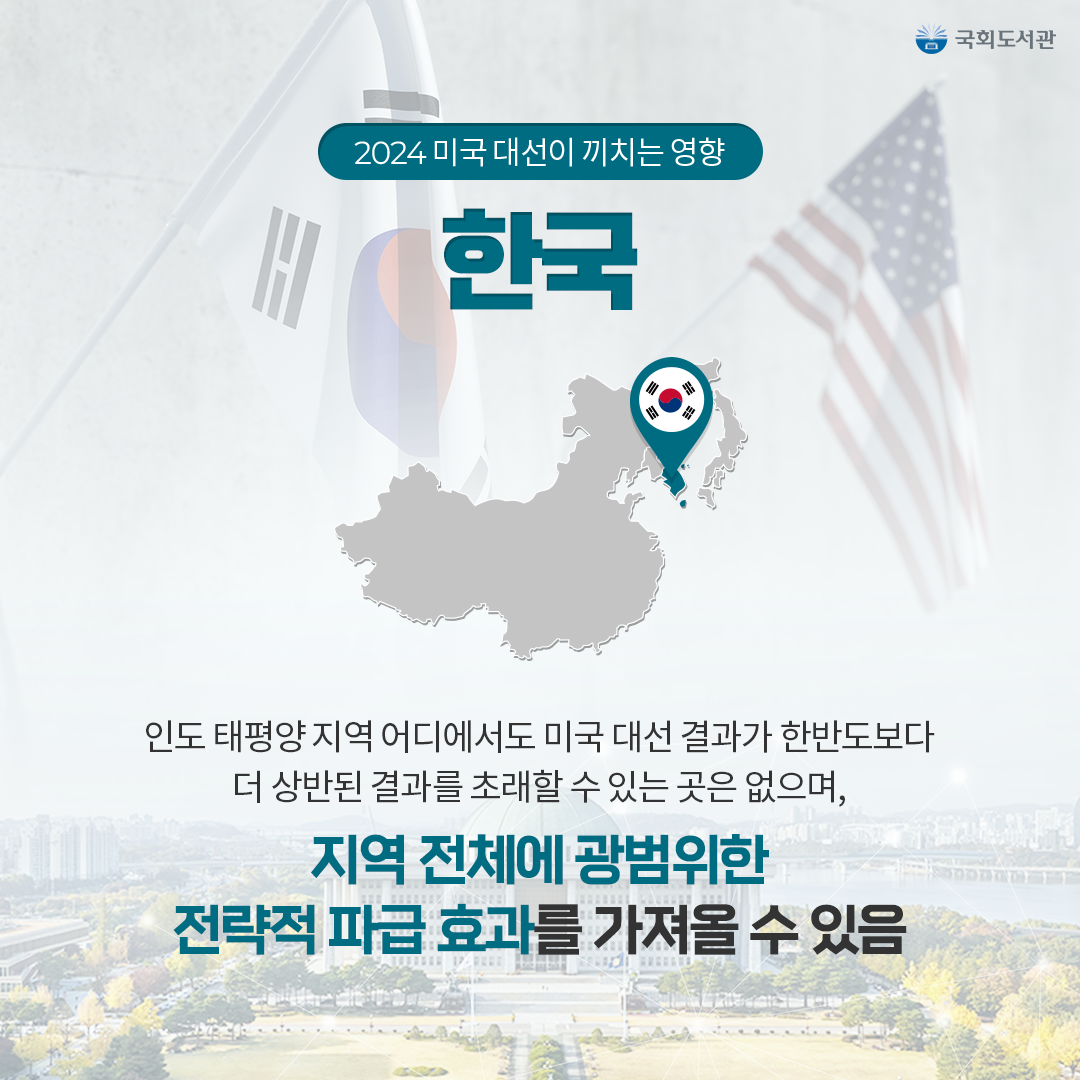 국회도서관

2024 미국 대선이 끼치는 영향

한국

인도 태평양 지역 어디에서도 미국 대선 결과가 한반도보다 더 상반된 결과를 초래할 수 있는 곳은 없으며,

지역 전체에 광범위한 전략적 파급 효과를 가져올 수 있음