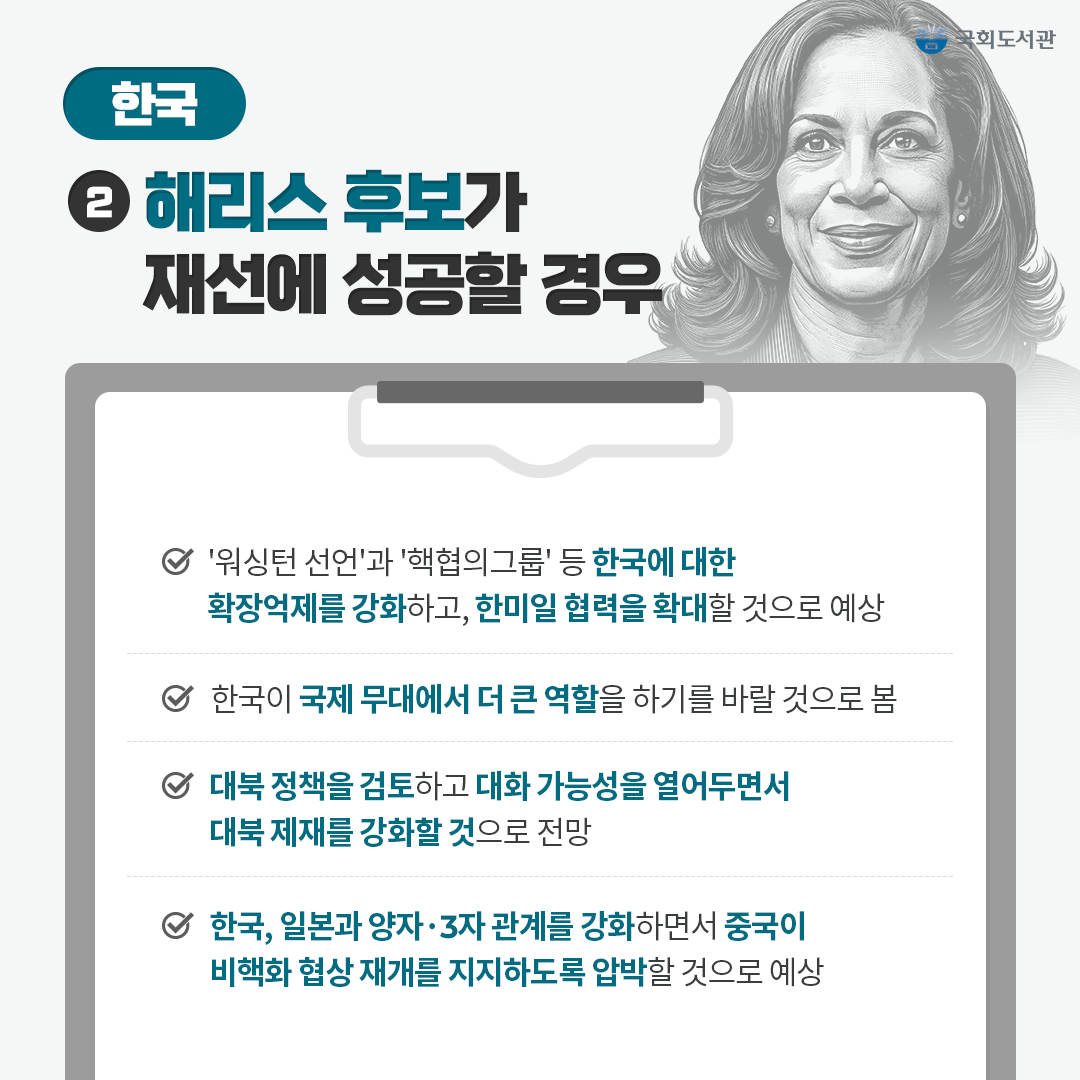 국회도서관

한국

2 해리스 후보가 재선에 성공할 경우

'워싱턴 선언'과 '핵협의그룹' 등 한국에 대한 확장억제를 강화하고, 한미일 협력을 확대할 것으로 예상

한국이 국제 무대에서 더 큰 역할을 하기를 바랄 것으로 봄

대북 정책을 검토하고 대화 가능성을 열어두면서 대북 제재를 강화할 것으로 전망

한국, 일본과 양자·3자 관계를 강화하면서 중국이 비핵화 협상 재개를 지지하도록 압박할 것으로 예상