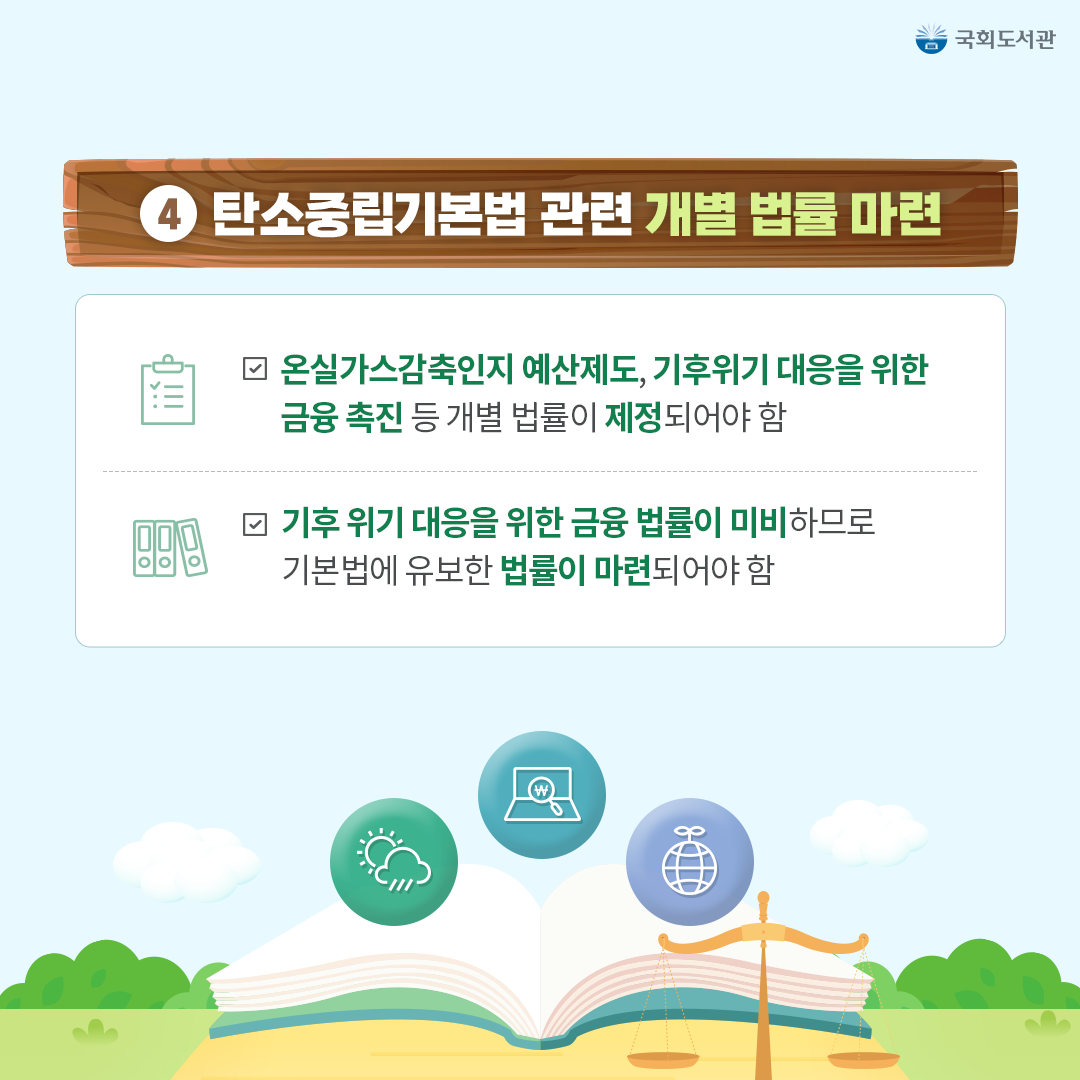 국회도서관

④ 탄소중립기본법 관련 개별 법률 마련

온실가스감축인지 예산제도, 기후위기 대응을 위한 금융 촉진 등 개별 법률이 제정되어야 함

기후 위기 대응을 위한 금융 법률이 미비하므로 기본법에 유보한 법률이 마련되어야 함

₩