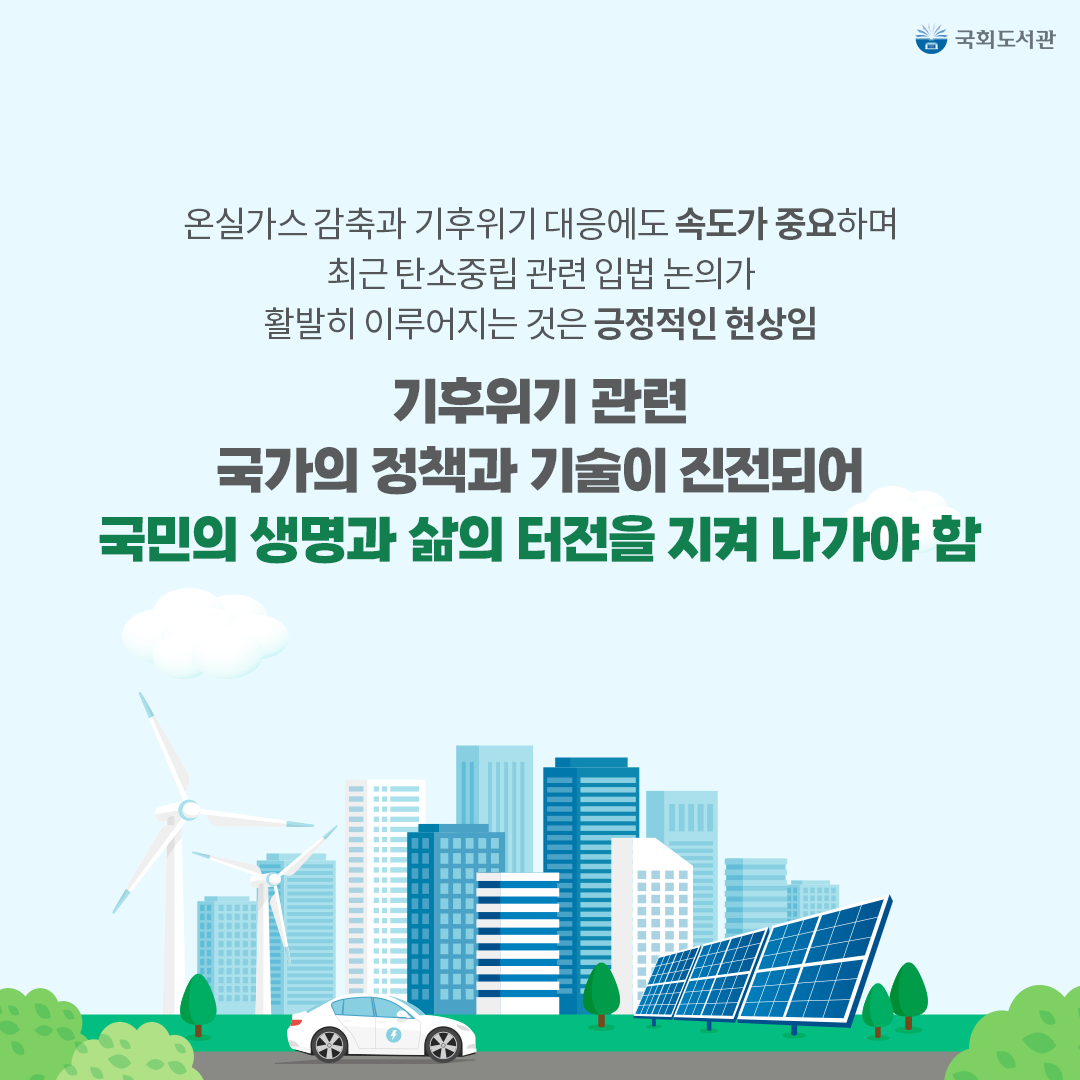 국회도서관

온실가스 감축과 기후위기 대응에도 속도가 중요하며
최근 탄소중립 관련 입법 논의가
활발히 이루어지는 것은 긍정적인 현상임

기후위기 관련
국가의 정책과 기술이 진전되어
국민의 생명과 삶의 터전을 지켜 나가야 함