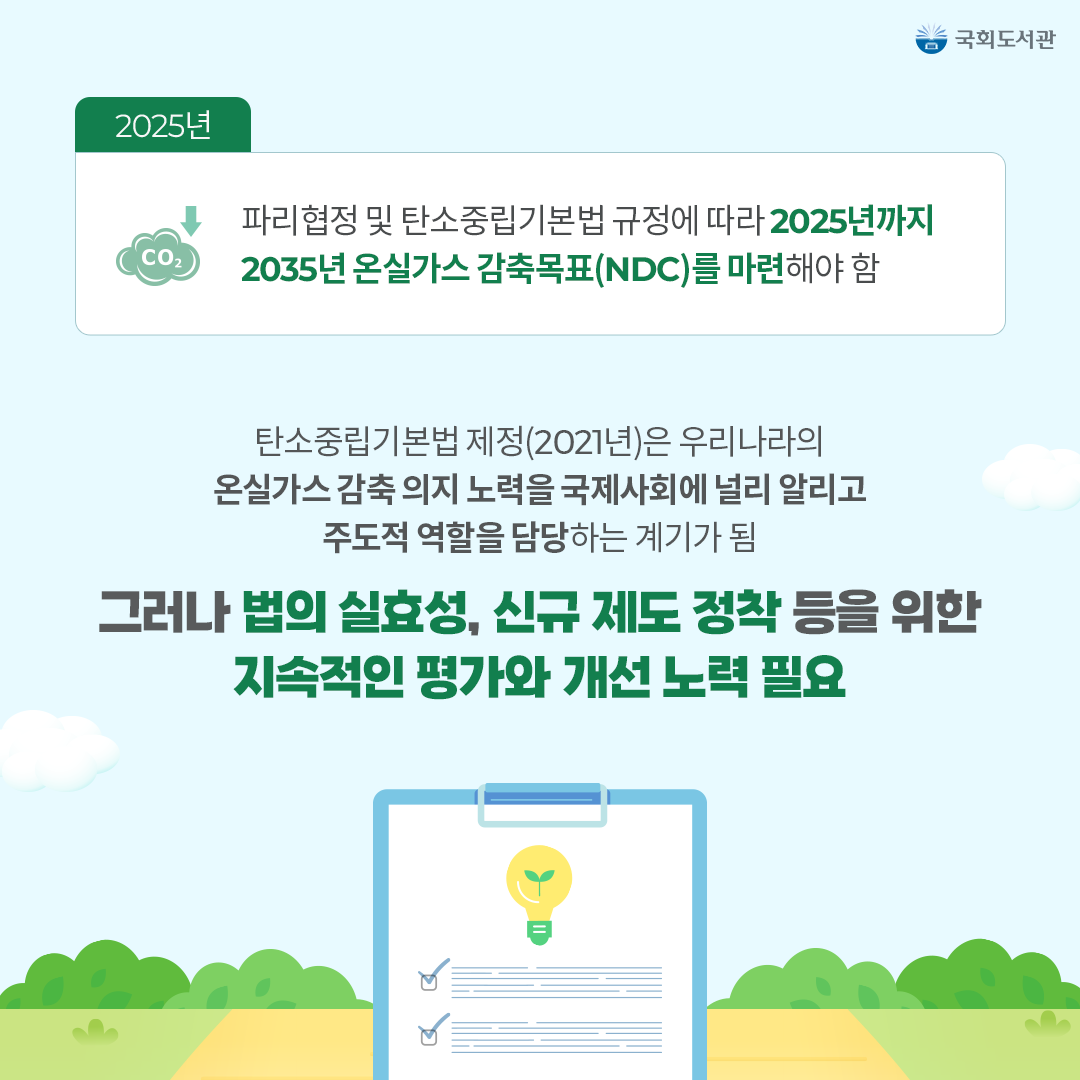 국회도서관

2025년

$CO_2$

파리협정 및 탄소중립기본법 규정에 따라 2025년까지 2035년 온실가스 감축목표(NDC)를 마련해야 함

탄소중립기본법 제정(2021년)은 우리나라의 온실가스 감축 의지 노력을 국제사회에 널리 알리고 주도적 역할을 담당하는 계기가 됨

그러나 법의 실효성, 신규 제도 정착 등을 위한 지속적인 평가와 개선 노력 필요