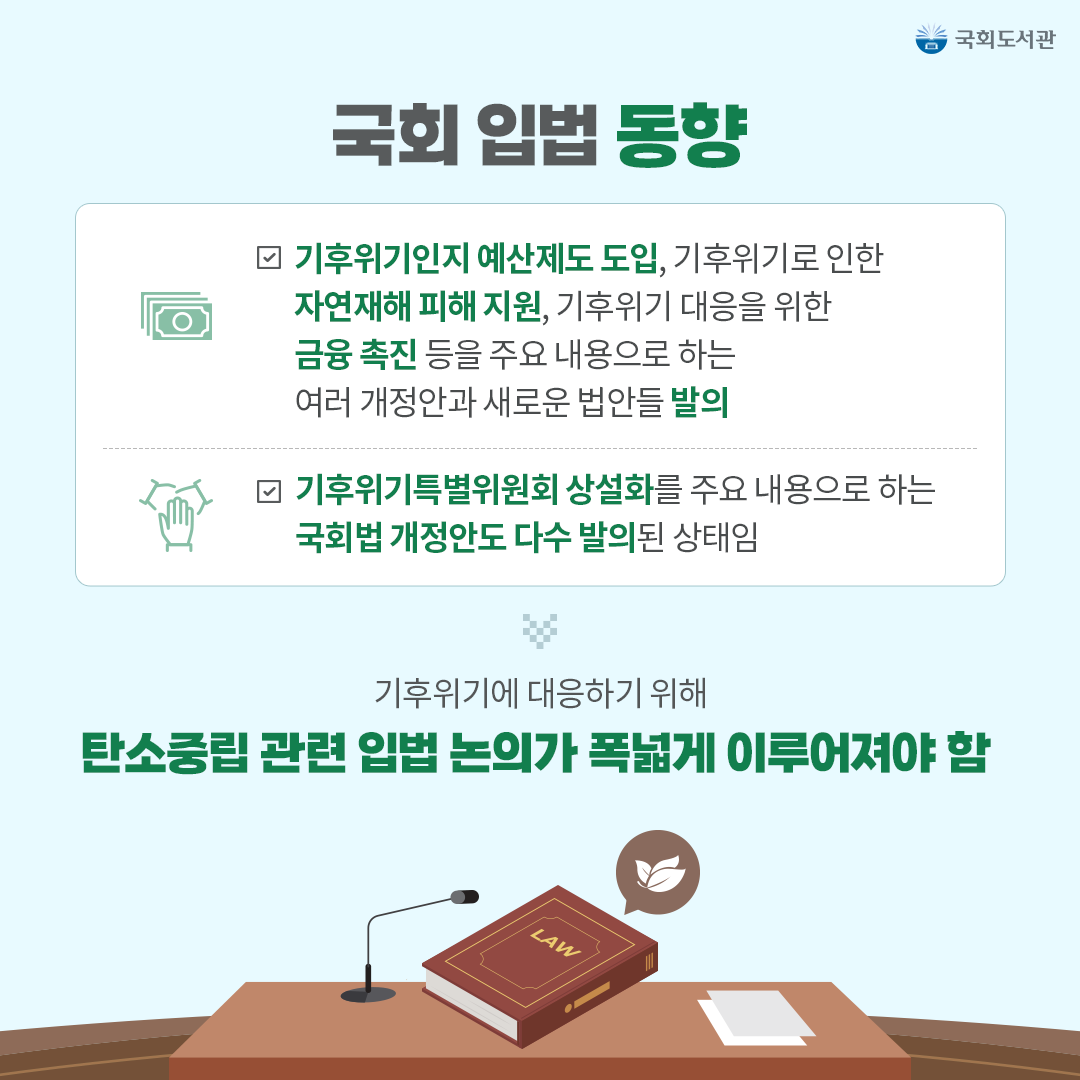 국회도서관

국회 입법 동향

☑ 기후위기인지 예산제도 도입, 기후위기로 인한 자연재해 피해 지원, 기후위기 대응을 위한 금융 촉진 등을 주요 내용으로 하는 여러 개정안과 새로운 법안들 발의

☑ 기후위기특별위원회 상설화를 주요 내용으로 하는 국회법 개정안도 다수 발의된 상태임

기후위기에 대응하기 위해

탄소중립 관련 입법 논의가 폭넓게 이루어져야 함

LAW