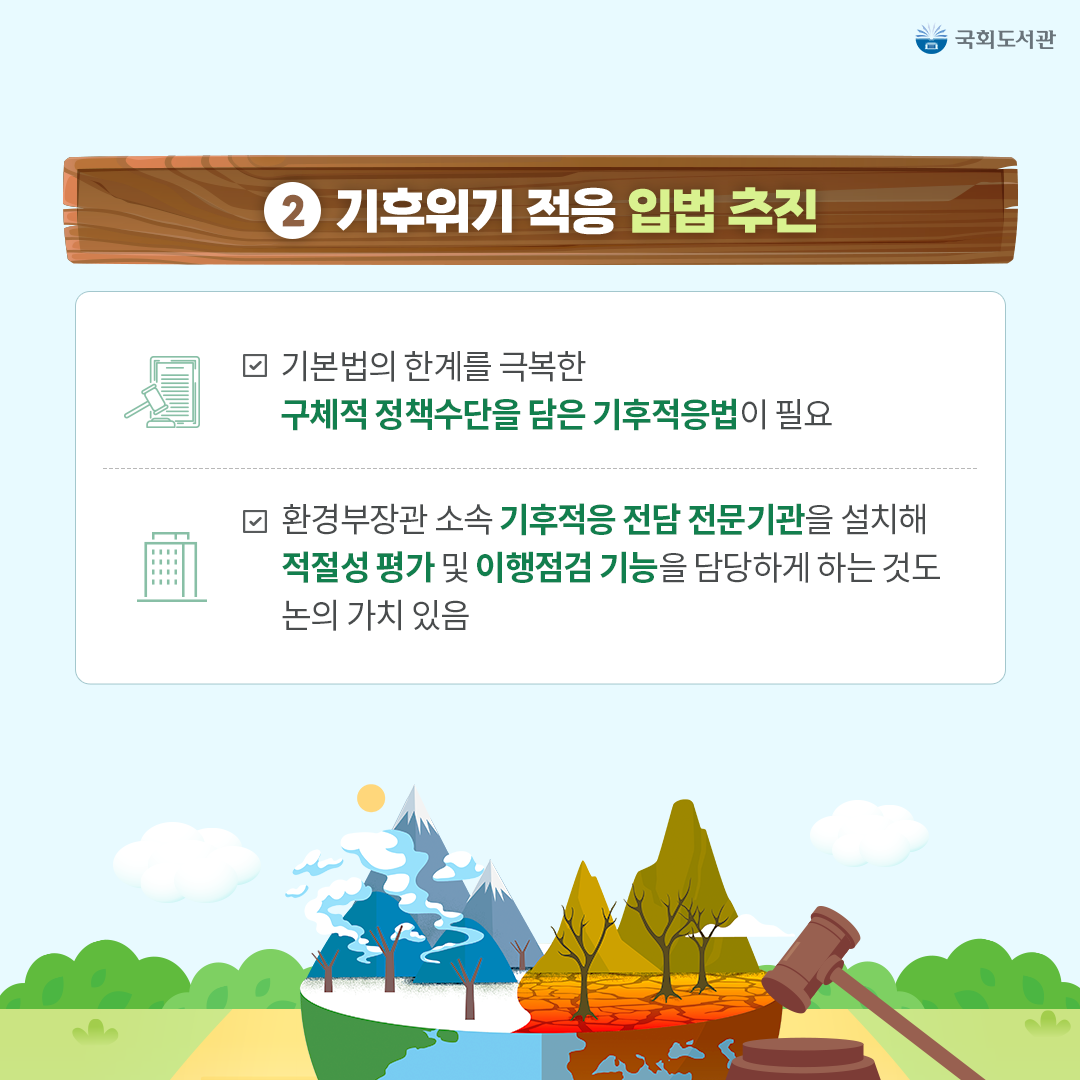 국회도서관

2 기후위기 적응 입법 추진

☑ 기본법의 한계를 극복한 구체적 정책수단을 담은 기후적응법이 필요

☑ 환경부장관 소속 기후적응 전담 전문기관을 설치해 적절성 평가 및 이행점검 기능을 담당하게 하는 것도 논의 가치 있음