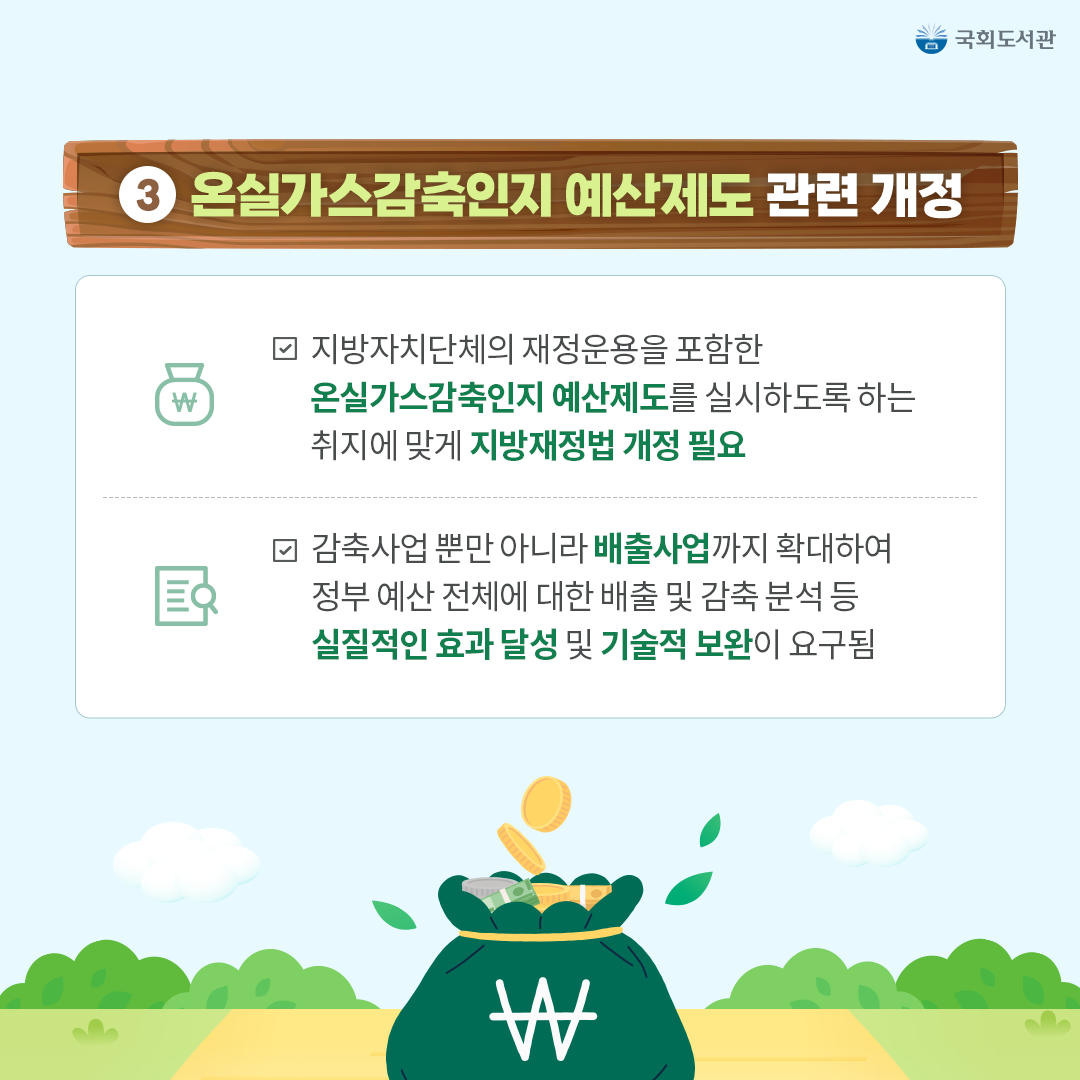 국회도서관

3 온실가스감축인지 예산제도 관련 개정

₩

☑ 지방자치단체의 재정운용을 포함한 온실가스감축인지 예산제도를 실시하도록 하는 취지에 맞게 지방재정법 개정 필요

☑ 감축사업 뿐만 아니라 배출사업까지 확대하여 정부 예산 전체에 대한 배출 및 감축 분석 등 실질적인 효과 달성 및 기술적 보완이 요구됨

₩