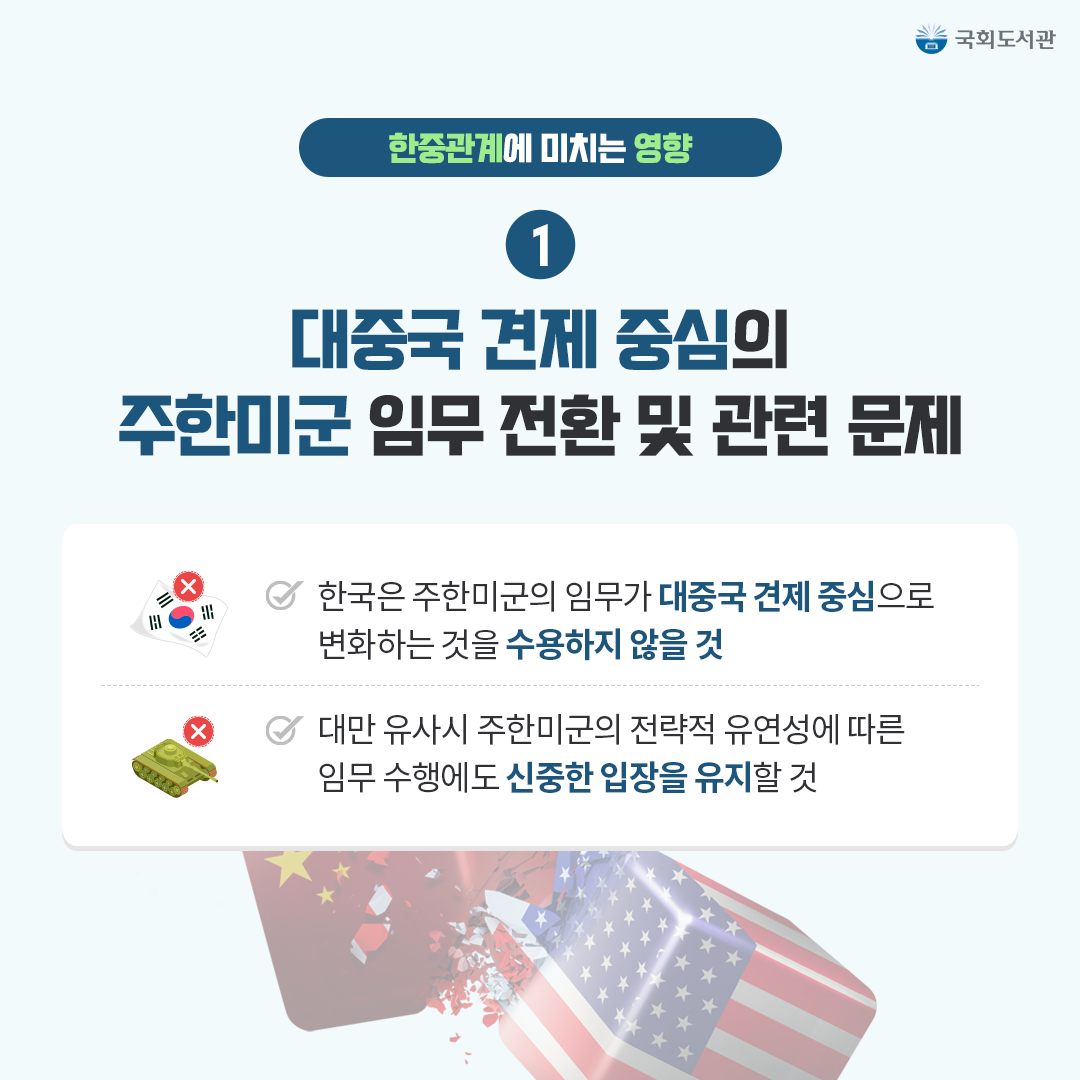 국회도서관

한중관계에 미치는 영향

1

대중국 견제 중심의 주한미군 임무 전환 및 관련 문제

한국은 주한미군의 임무가 대중국 견제 중심으로 변화하는 것을 수용하지 않을 것

대만 유사시 주한미군의 전략적 유연성에 따른 임무 수행에도 신중한 입장을 유지할 것