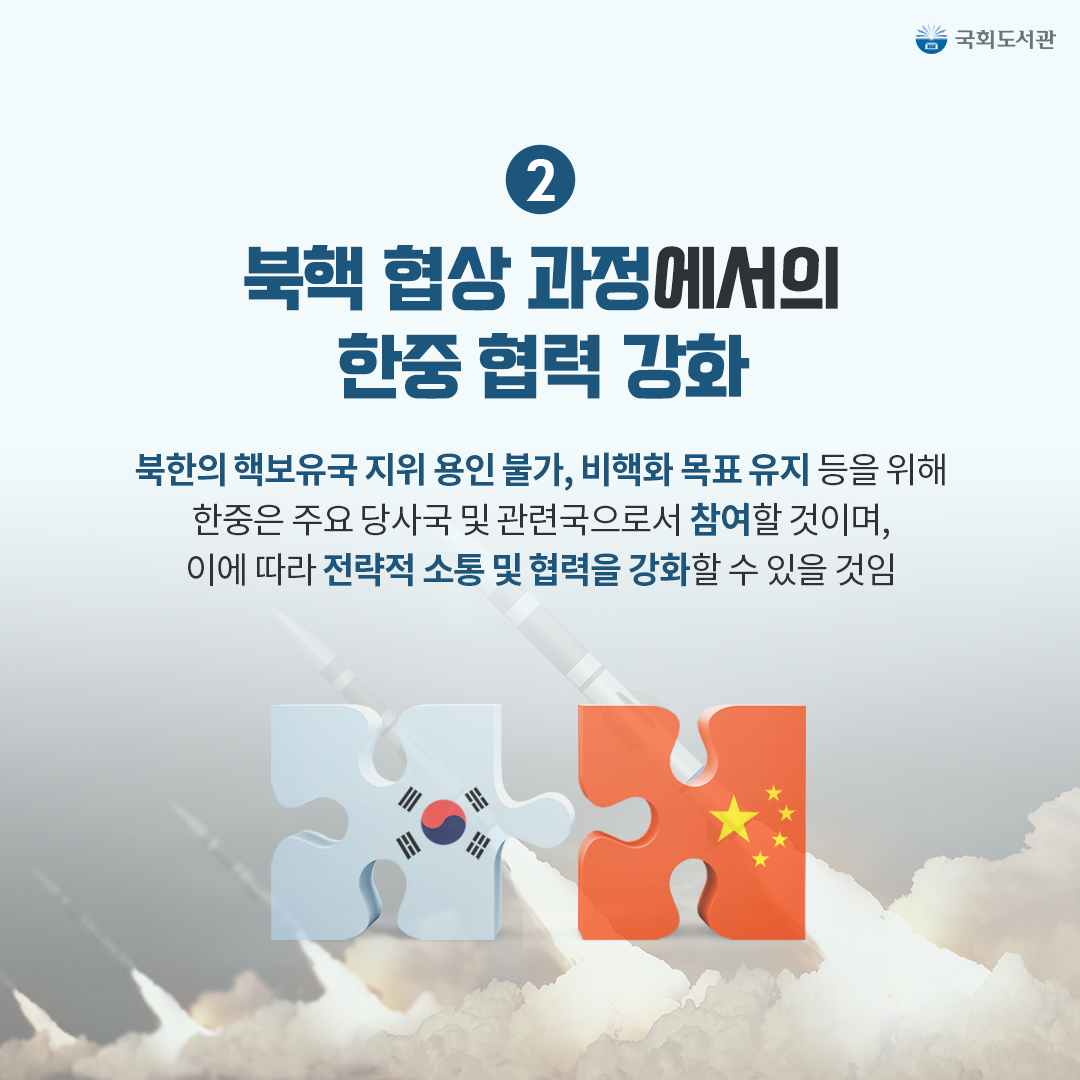 국회도서관

2

북핵 협상 과정에서의 한중 협력 강화

북한의 핵보유국 지위 용인 불가, 비핵화 목표 유지 등을 위해 한중은 주요 당사국 및 관련국으로서 참여할 것이며, 이에 따라 전략적 소통 및 협력을 강화할 수 있을 것임