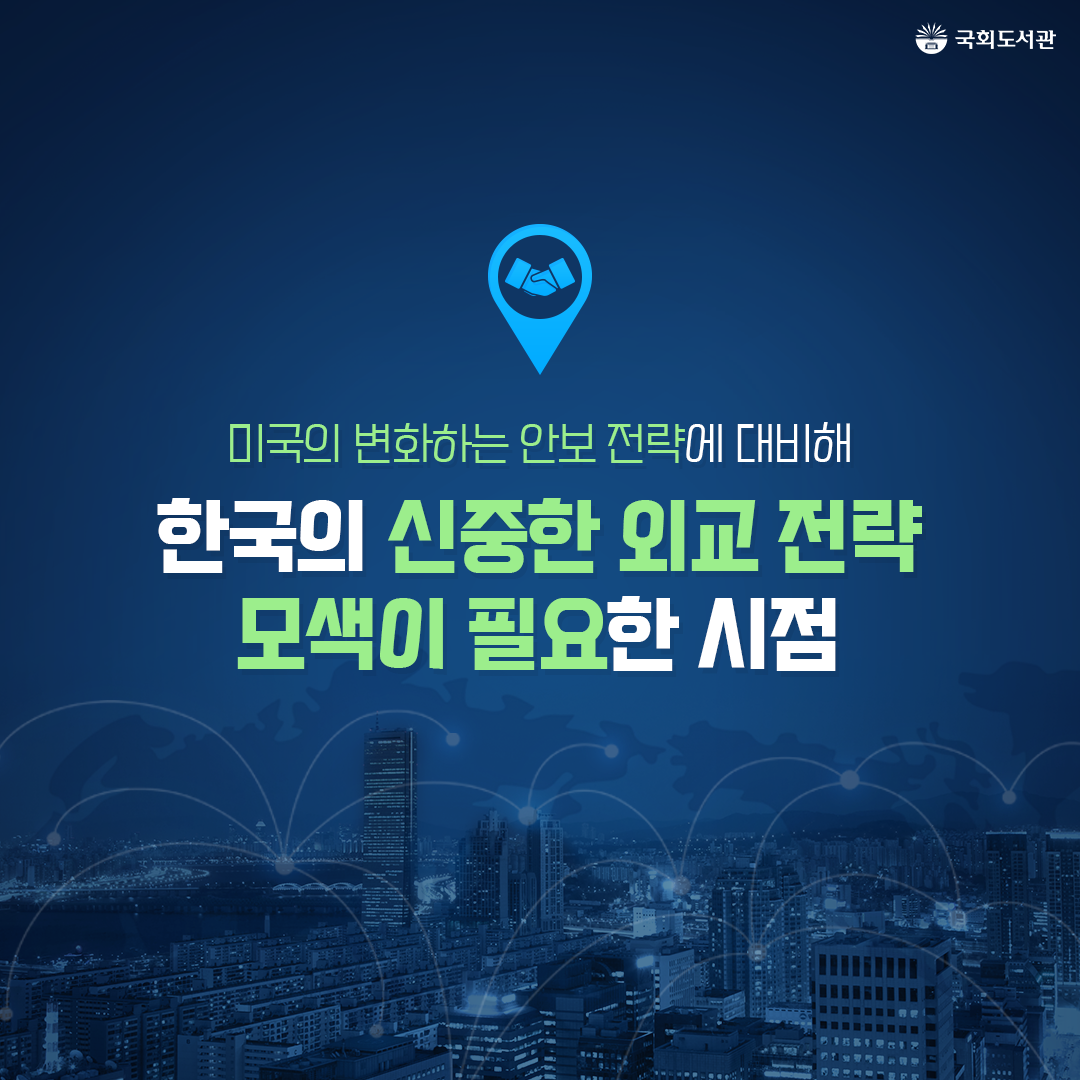 국회도서관

미국의 변화하는 안보 전략에 대비해

한국의 신중한 외교 전략 모색이 필요한 시점