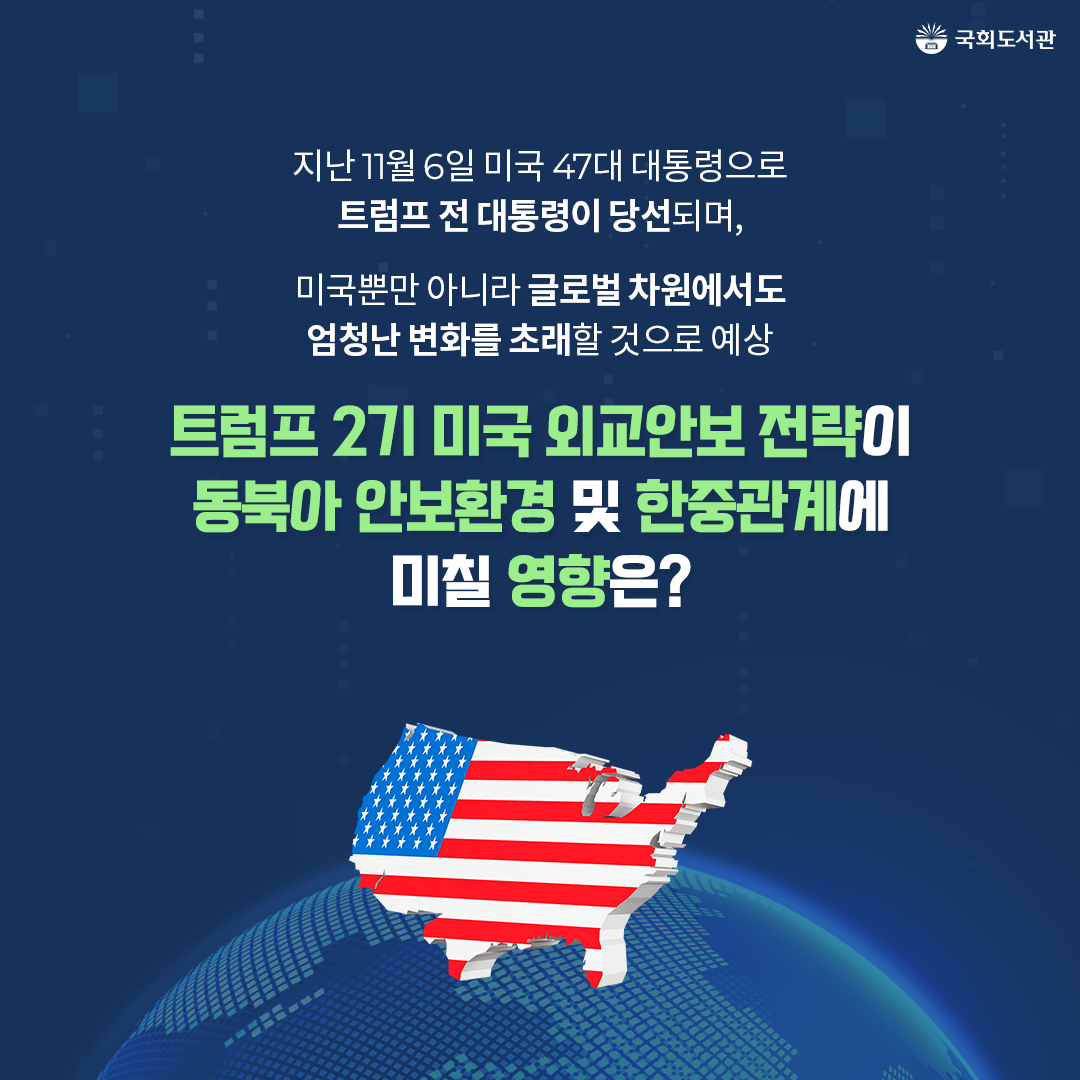 국회도서관

지난 11월 6일 미국 47대 대통령으로 트럼프 전 대통령이 당선되며,

미국뿐만 아니라 글로벌 차원에서도 엄청난 변화를 초래할 것으로 예상

트럼프 2기 미국 외교안보 전략이 동북아 안보환경 및 한중관계에 미칠 영향은?