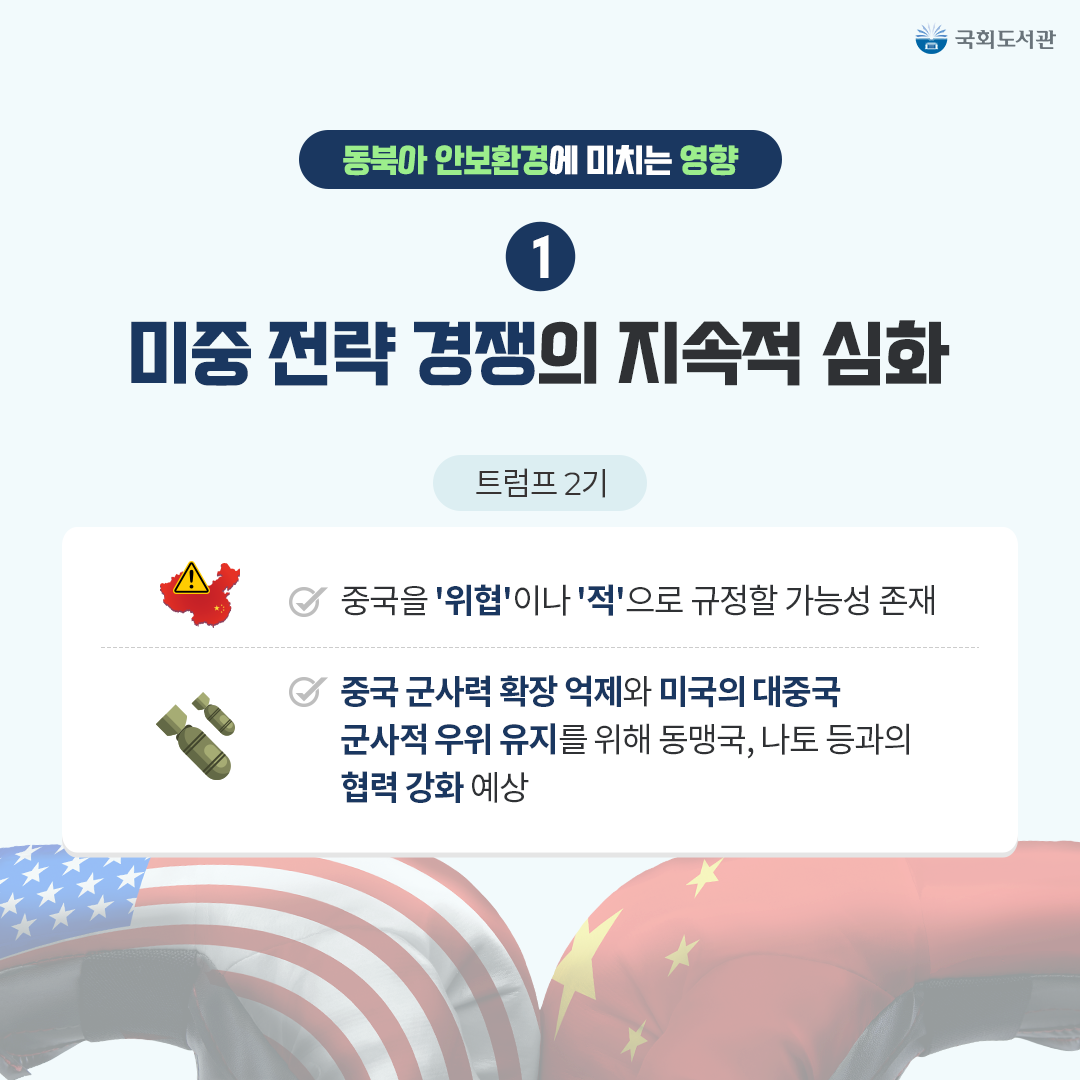 국회도서관

동북아 안보환경에 미치는 영향

1

미중 전략 경쟁의 지속적 심화

트럼프 2기

중국을 '위협'이나 '적'으로 규정할 가능성 존재

중국 군사력 확장 억제와 미국의 대중국 군사적 우위 유지를 위해 동맹국, 나토 등과의 협력 강화 예상