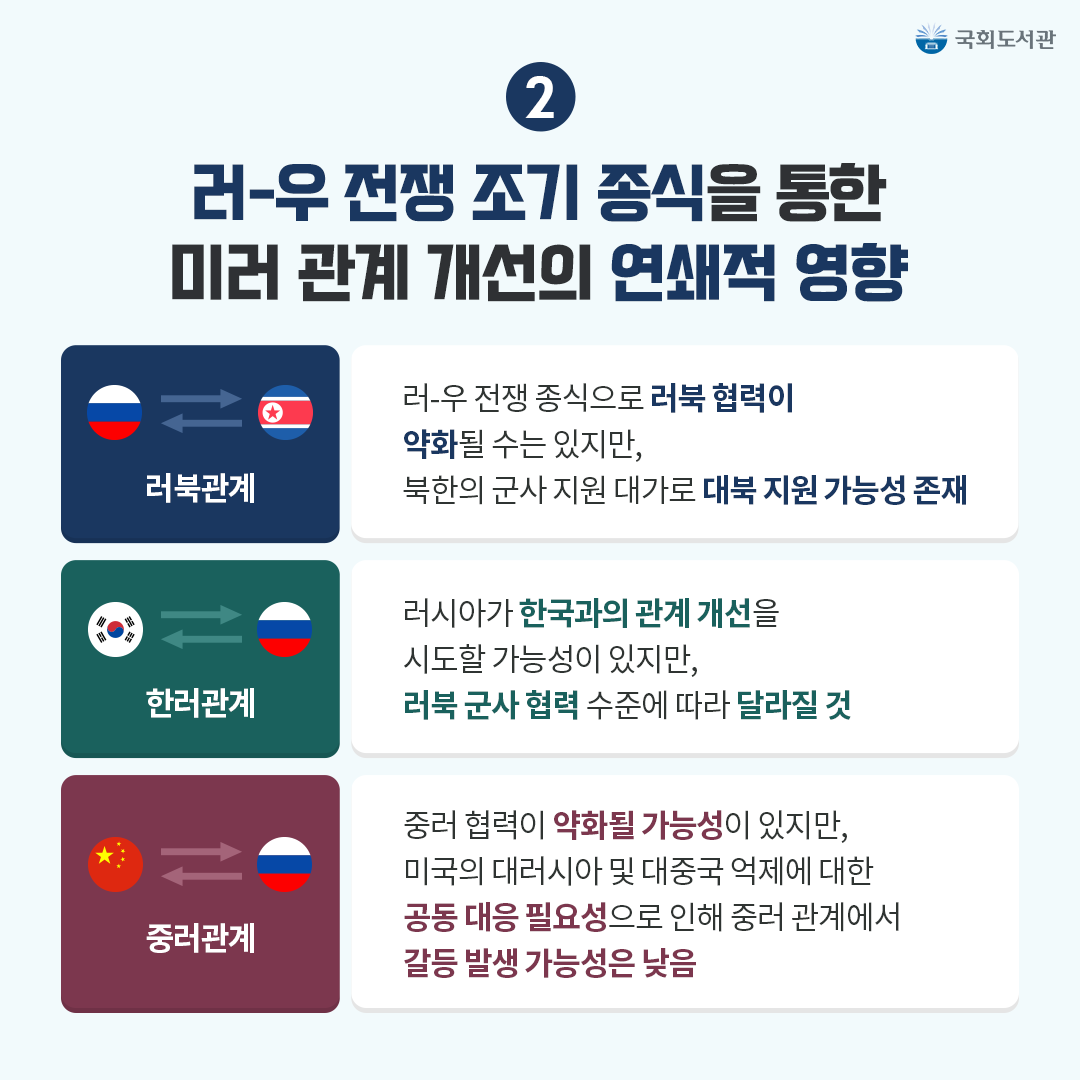 국회도서관

2

러-우 전쟁 조기 종식을 통한 미러 관계 개선의 연쇄적 영향

러북관계

러-우 전쟁 종식으로 러북 협력이 약화될 수는 있지만, 북한의 군사 지원 대가로 대북 지원 가능성 존재

한러관계

러시아가 한국과의 관계 개선을 시도할 가능성이 있지만, 러북 군사 협력 수준에 따라 달라질 것

중러관계

중러 협력이 약화될 가능성이 있지만, 미국의 대러시아 및 대중국 억제에 대한 공동 대응 필요성으로 인해 중러 관계에서 갈등 발생 가능성은 낮음